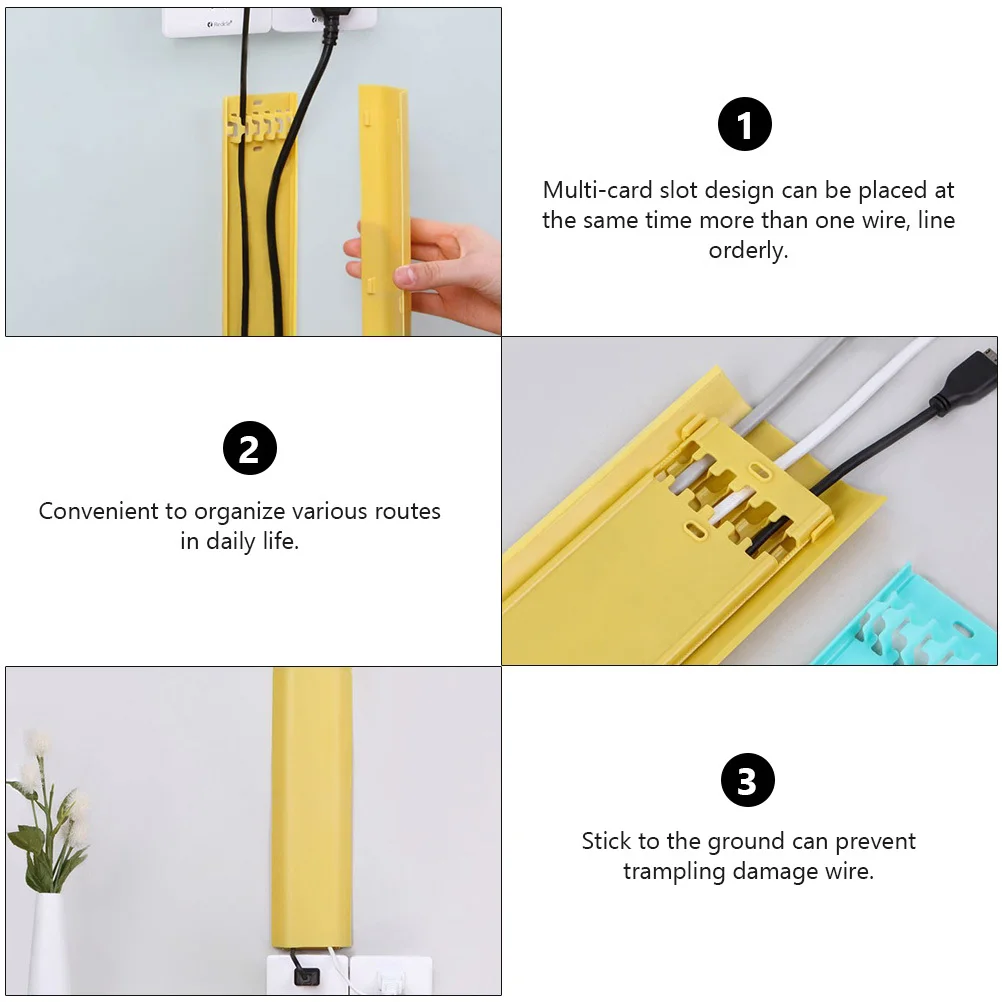 1

Multi-card slot design can be placed at the same time more than one wire, line orderly.

2

Convenient to organize various routes in daily life.

3

Stick to the ground can prevent trampling damage wire.