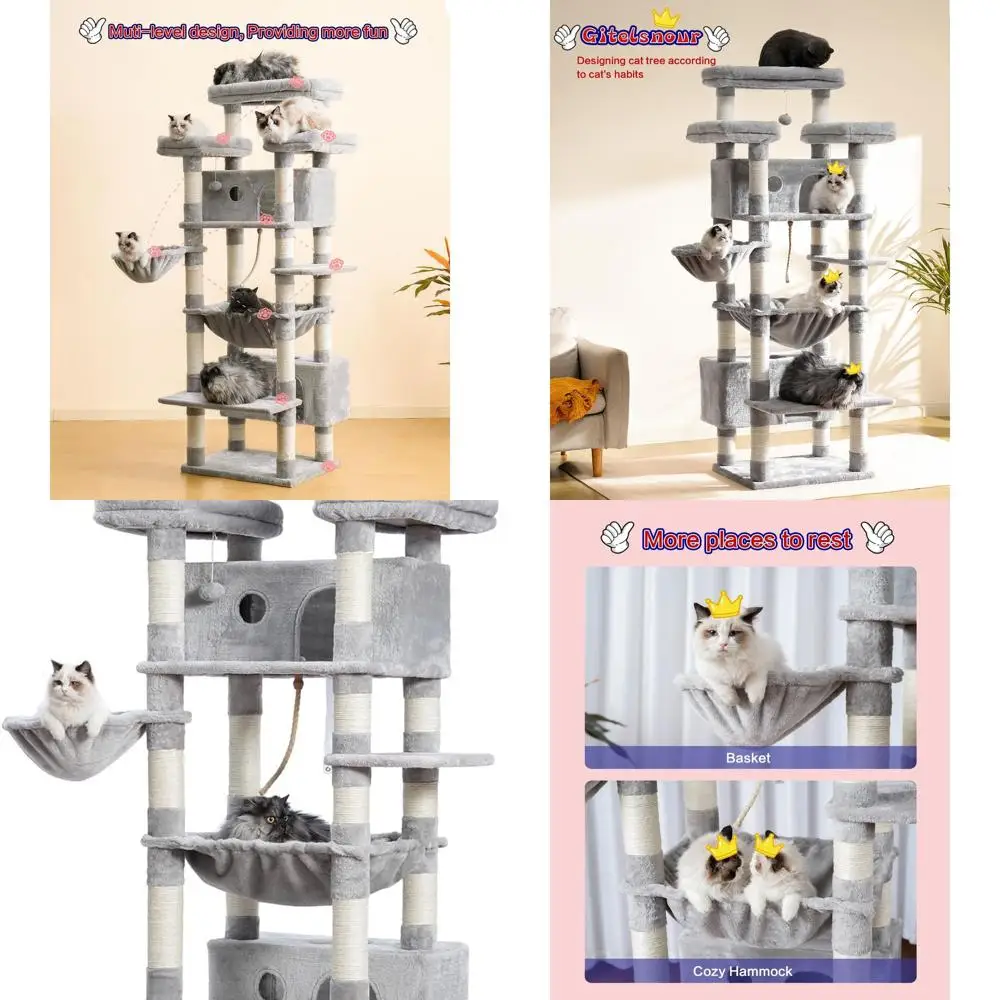 Muti-level design, Providing more fun

Gitelsnour
Designing cat tree according to cat's habits

More places to rest

Basket

Cozy Hammock