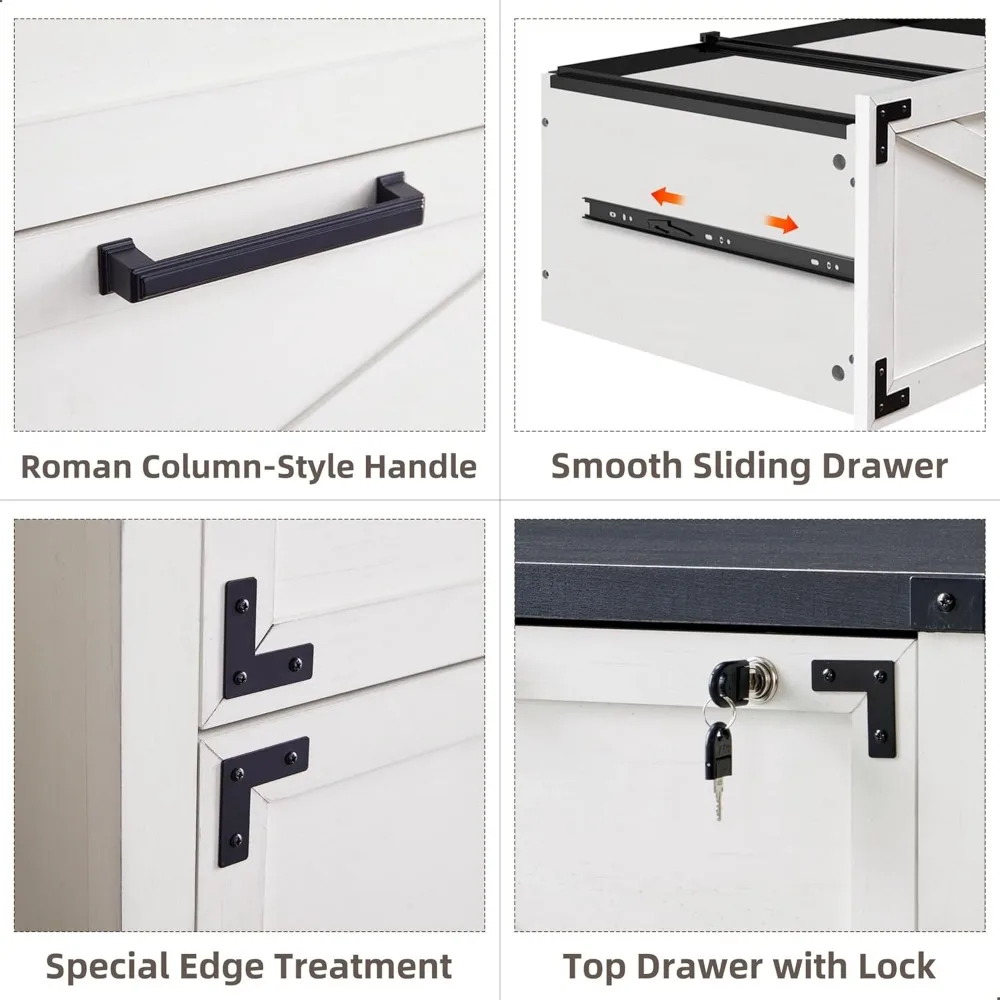 Roman Column-Style Handle

Smooth Sliding Drawer

Special Edge Treatment

Top Drawer with Lock