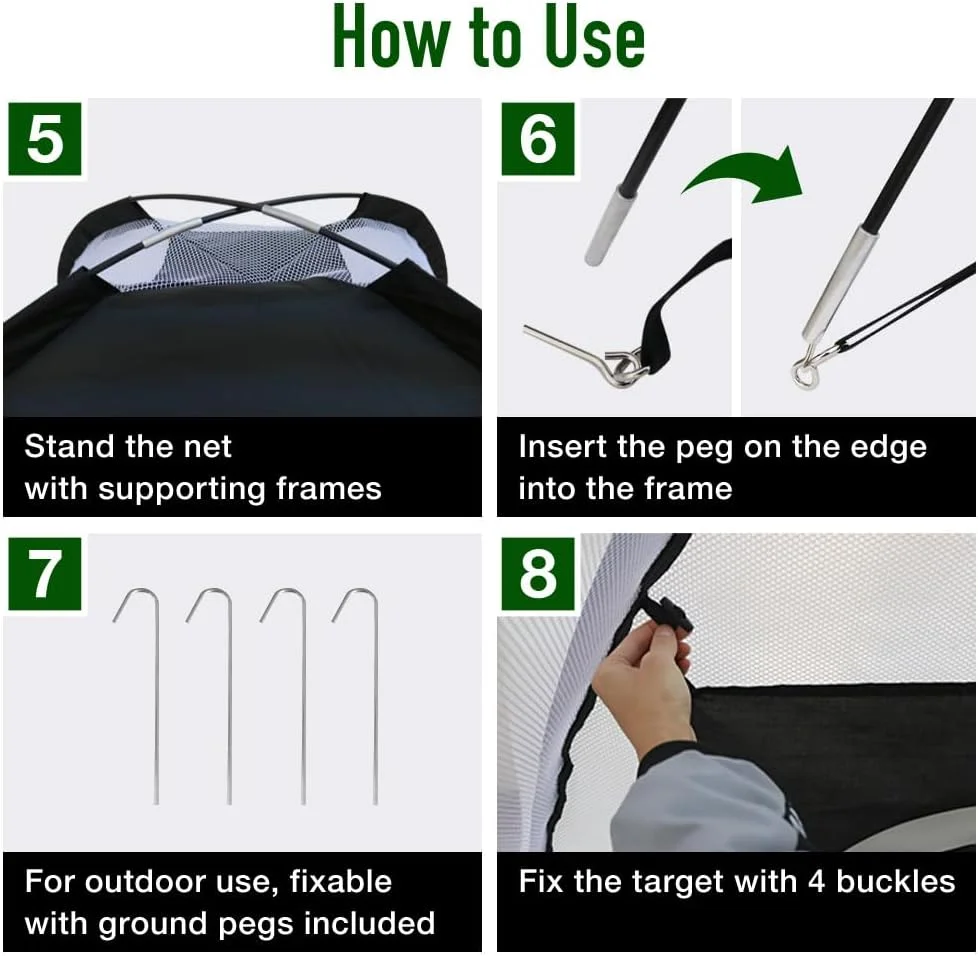 How to Use

5

Stand the net with supporting frames

6

Insert the peg on the edge into the frame

7

For outdoor use, fixable with ground pegs included

8

Fix the target with 4 buckles