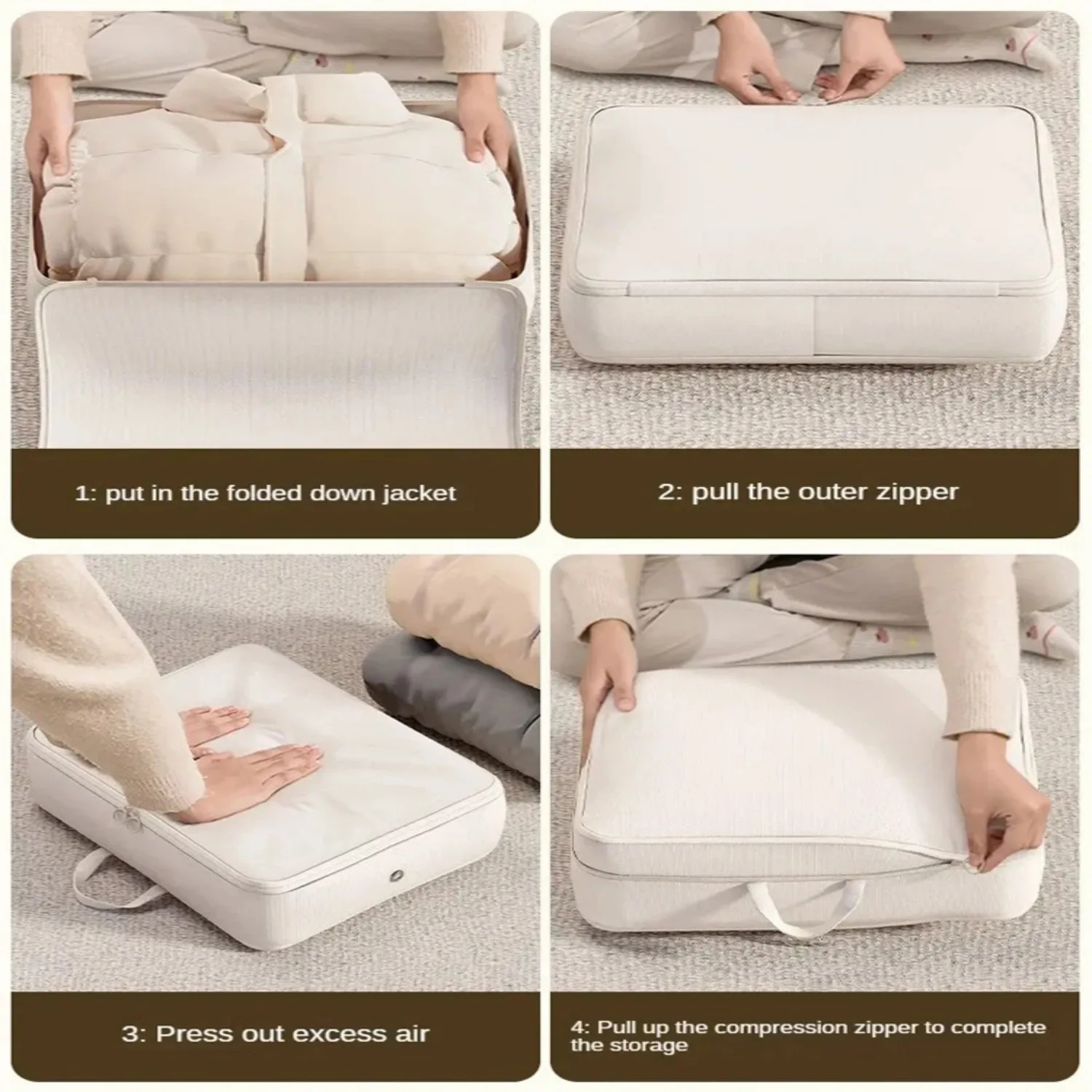 1: put in the folded down jacket

2: pull the outer zipper

3: Press out excess air

4: Pull up the compression zipper to complete the storage