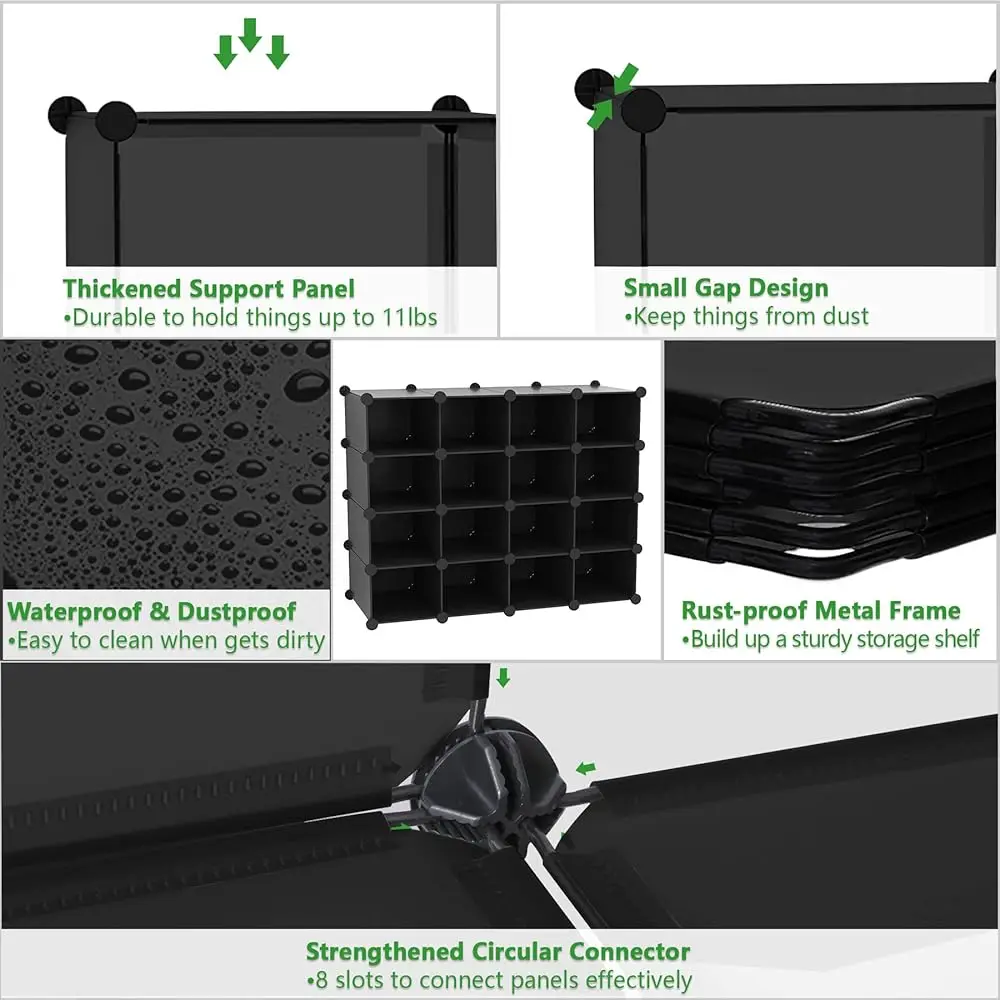 Thickened Support Panel
•Durable to hold things up to 11lbs

Small Gap Design
•Keep things from dust

Waterproof & Dustproof
•Easy to clean when gets dirty

Rust-proof Metal Frame
•Build up a sturdy storage shelf

Strengthened Circular Connector
•8 slots to connect panels effectively