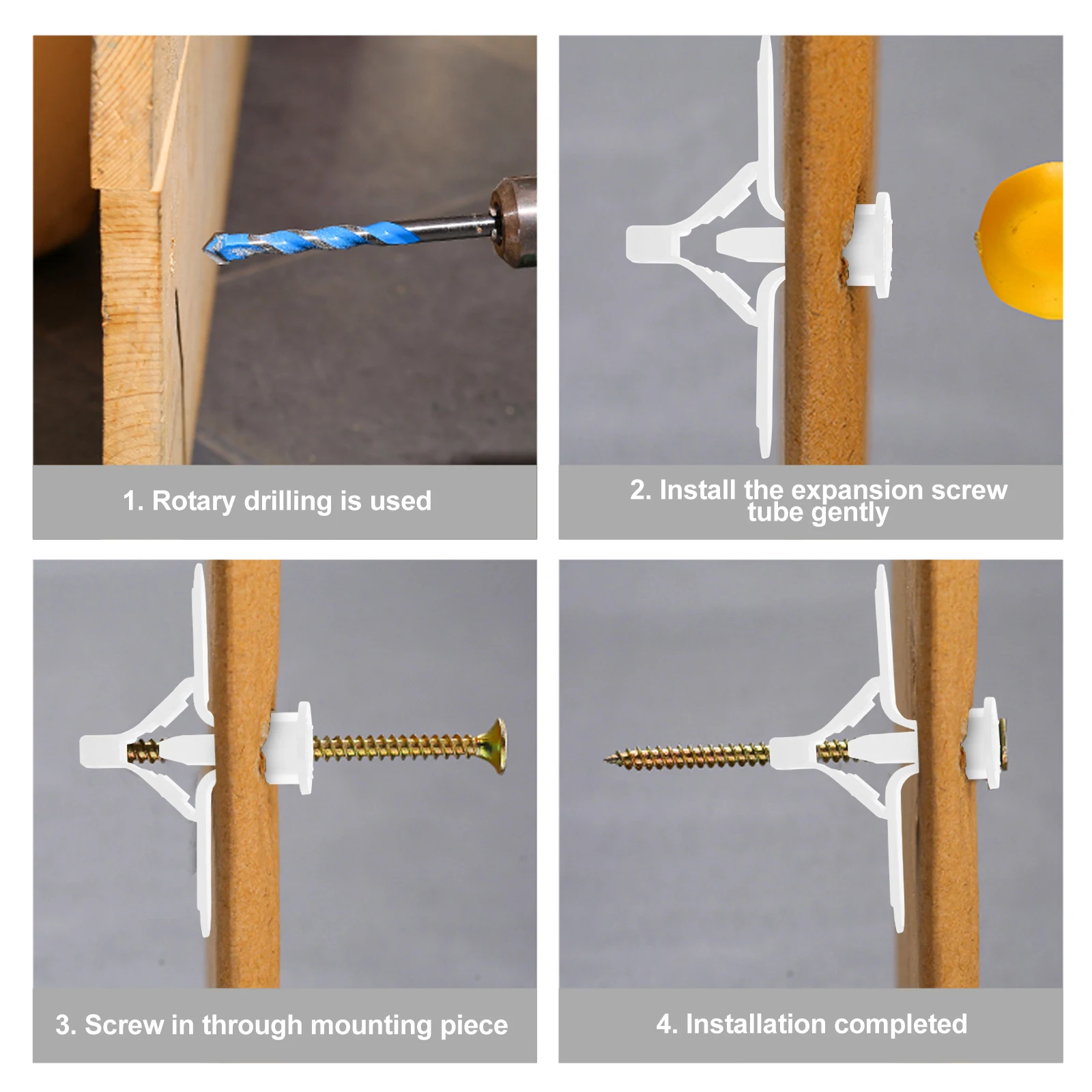 1. Rotary drilling is used

2. Install the expansion screw tube gently

3. Screw in through mounting piece

4. Installation completed