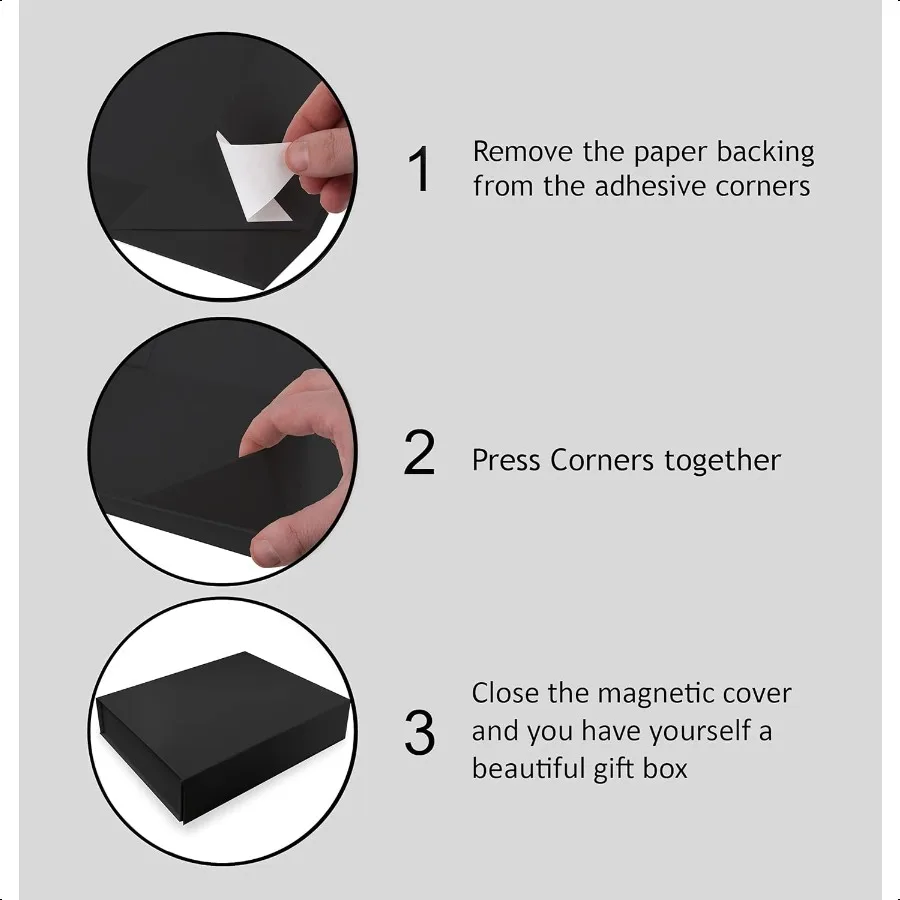 1 Remove the paper backing from the adhesive corners

2 Press Corners together

3 Close the magnetic cover and you have yourself a beautiful gift box