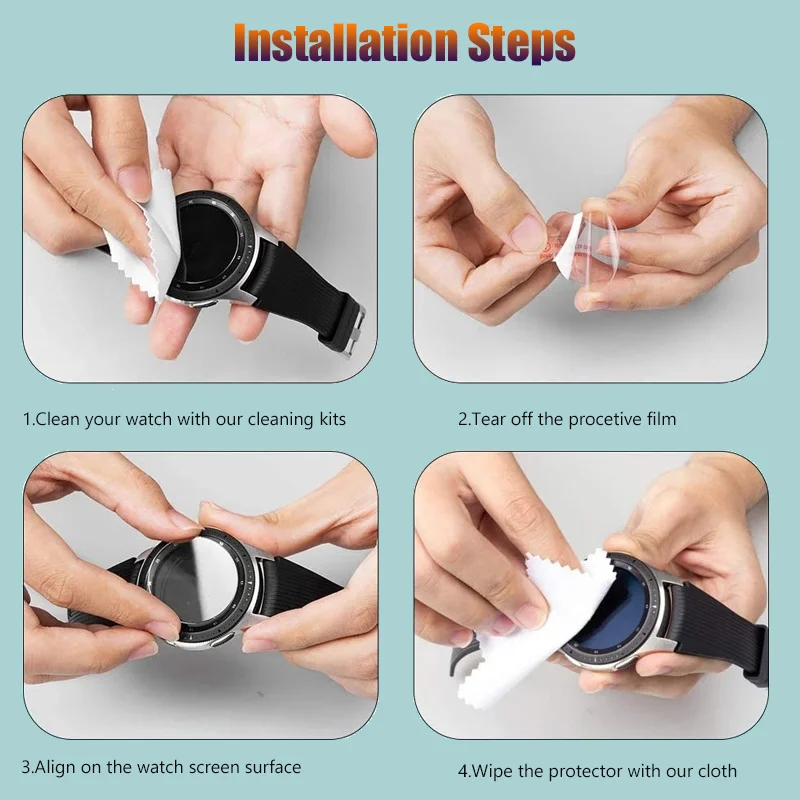 Installation Steps

1.Clean your watch with our cleaning kits

2.Tear off the procetive film

3.Align on the watch screen surface

4.Wipe the protector with our cloth