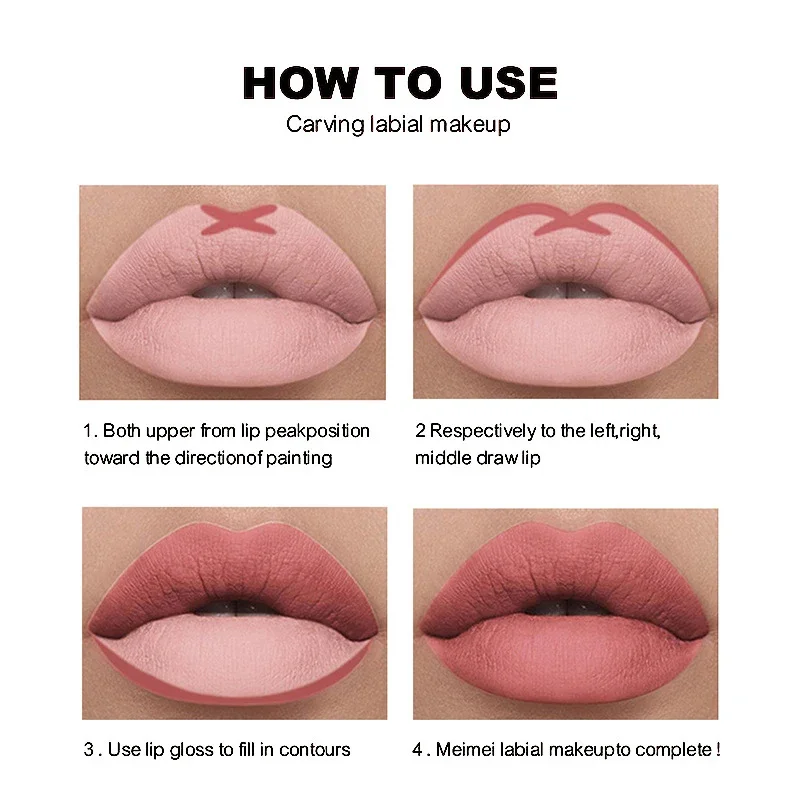 HOW TO USE
Carving labial makeup

1. Both upper from lip peakposition toward the directionof painting

2 Respectively to the left,right, middle draw lip

3 . Use lip gloss to fill in contours

4 . Meimei labial makeupto complete !