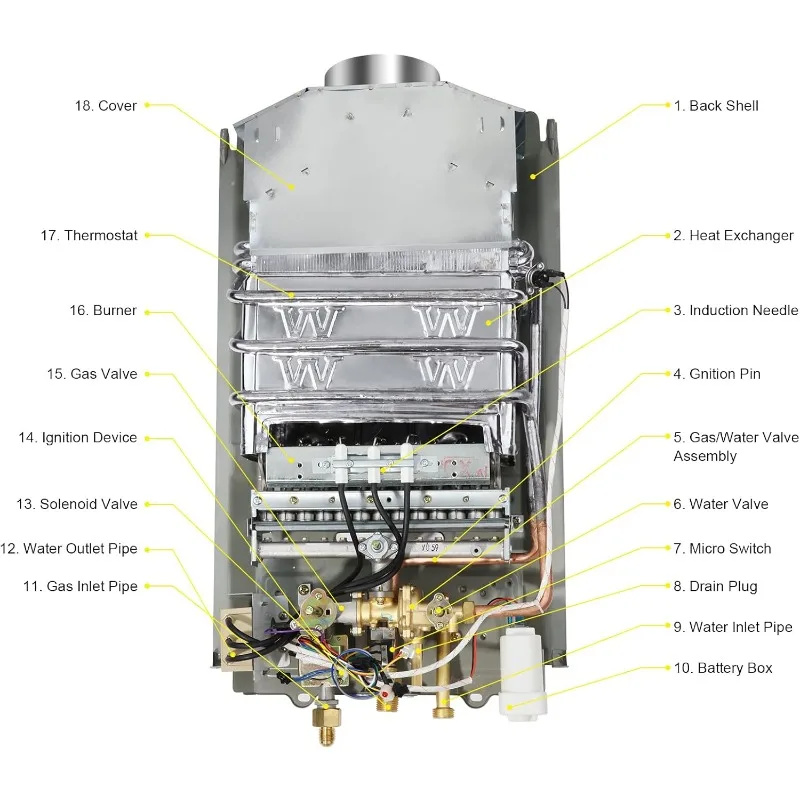 18. Cover
17. Thermostat
16. Burner
15. Gas Valve
14. Ignition Device
13. Solenoid Valve
12. Water Outlet Pipe
11. Gas Inlet Pipe

1. Back Shell
2. Heat Exchanger
3. Induction Needle
4. Gnition Pin
5. Gas/Water Valve Assembly
6. Water Valve
7. Micro Switch
8. Drain Plug
9. Water Inlet Pipe
10. Battery Box