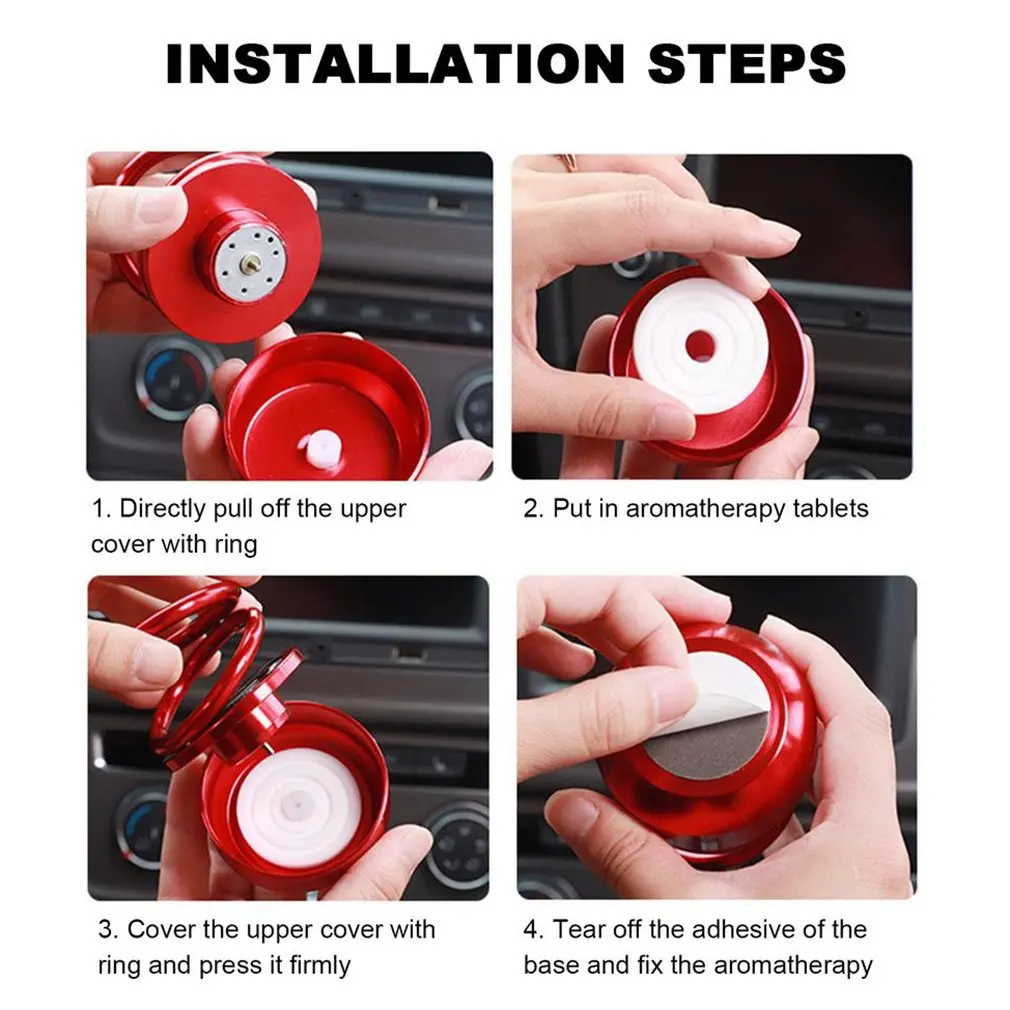 INSTALLATION STEPS

1. Directly pull off the upper cover with ring

2. Put in aromatherapy tablets

3. Cover the upper cover with ring and press it firmly

4. Tear off the adhesive of the base and fix the aromatherapy