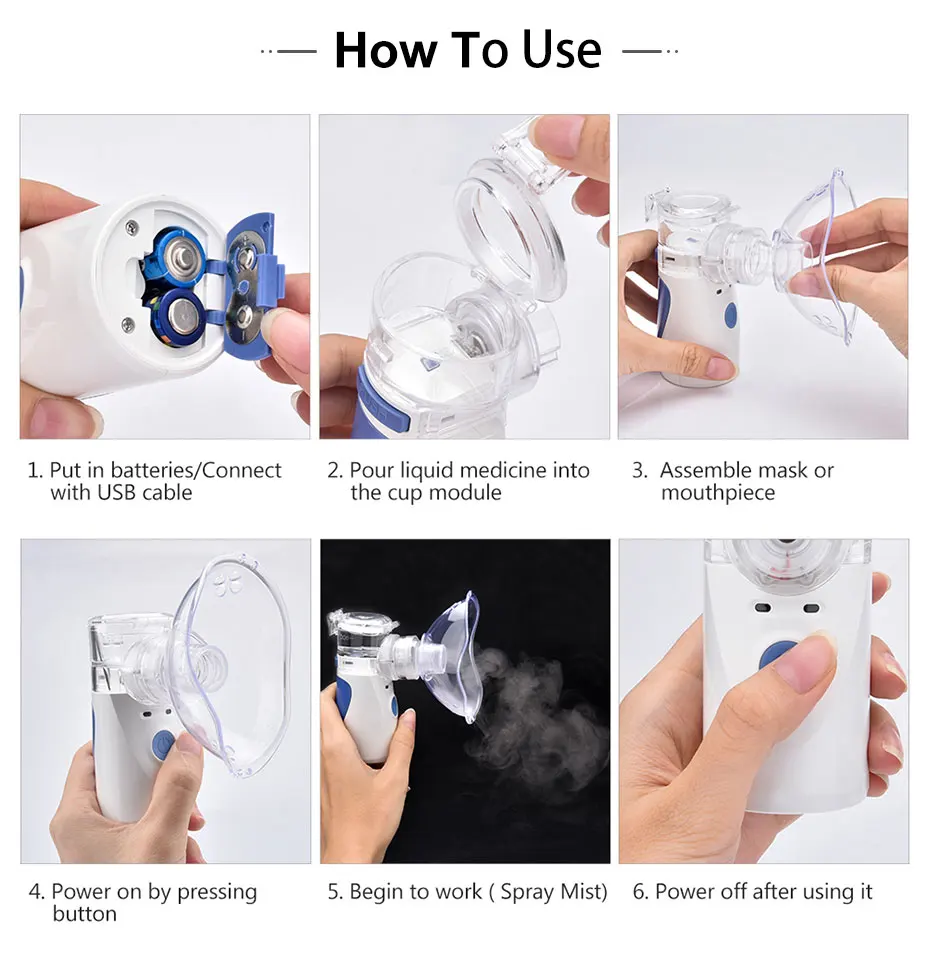 How To Use

1. Put in batteries/Connect with USB cable

2. Pour liquid medicine into the cup module

3. Assemble mask or mouthpiece

4. Power on by pressing button

5. Begin to work ( Spray Mist)

6. Power off after using it