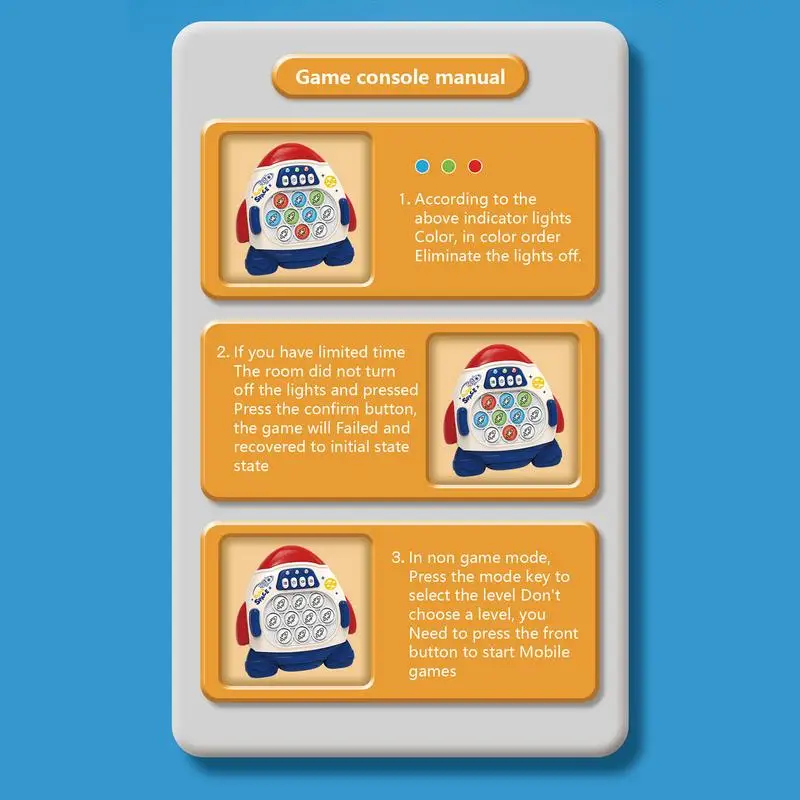 Game console manual

1. According to the above indicator lights Color, in color order Eliminate the lights off.

2. If you have limited time The room did not turn off the lights and pressed Press the confirm button, the game will Failed and recovered to initial state state

3. In non game mode, Press the mode key to select the level Don't choose a level, you Need to press the front button to start Mobile games