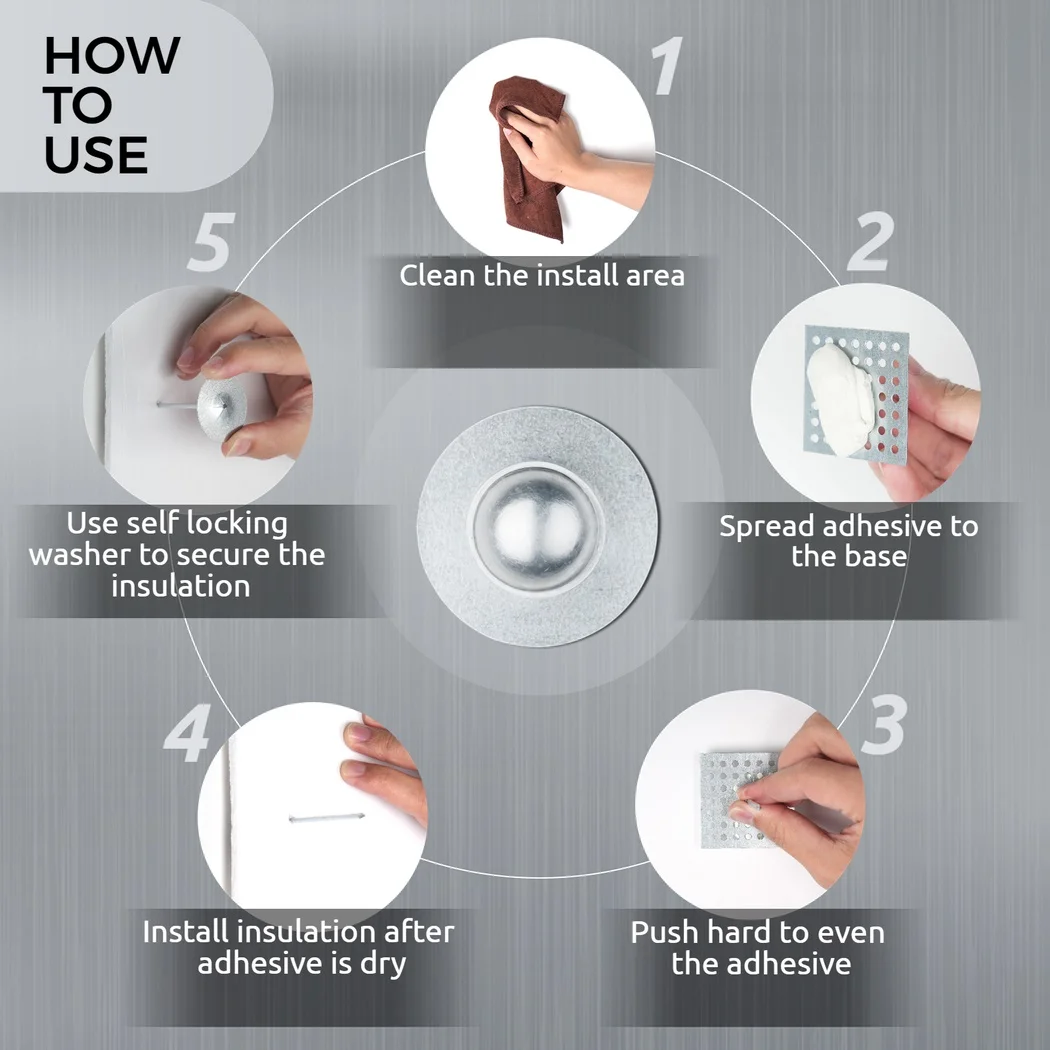 HOW TO USE

1

Clean the install area

2

Spread adhesive to the base

3

Push hard to even the adhesive

4

Install insulation after adhesive is dry

5

Use self locking washer to secure the insulation