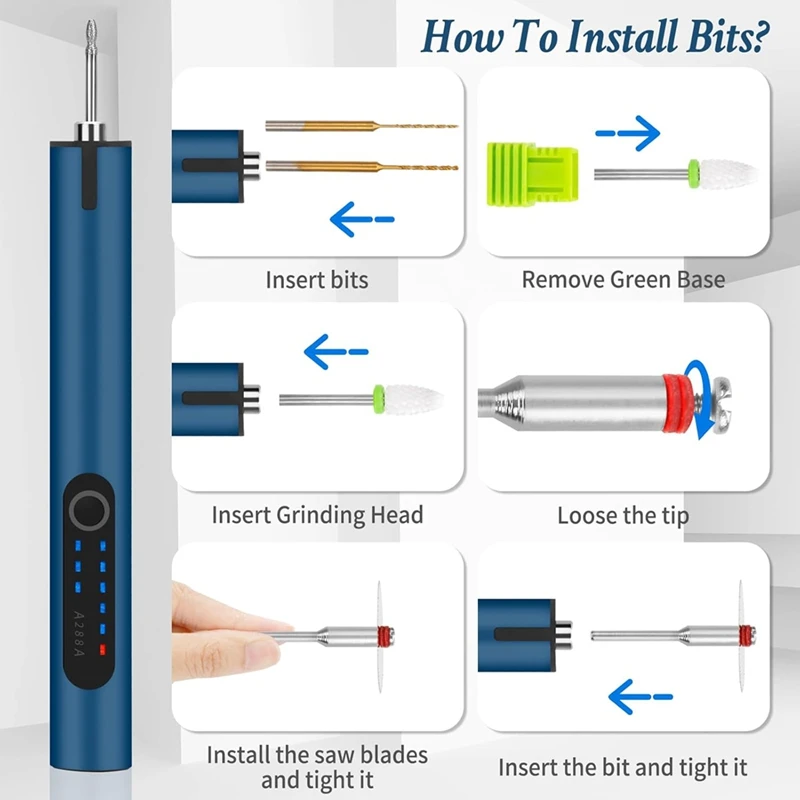 How To Install Bits?

A288A

Insert bits

Remove Green Base

Insert Grinding Head

Loose the tip

Install the saw blades and tight it

Insert the bit and tight it