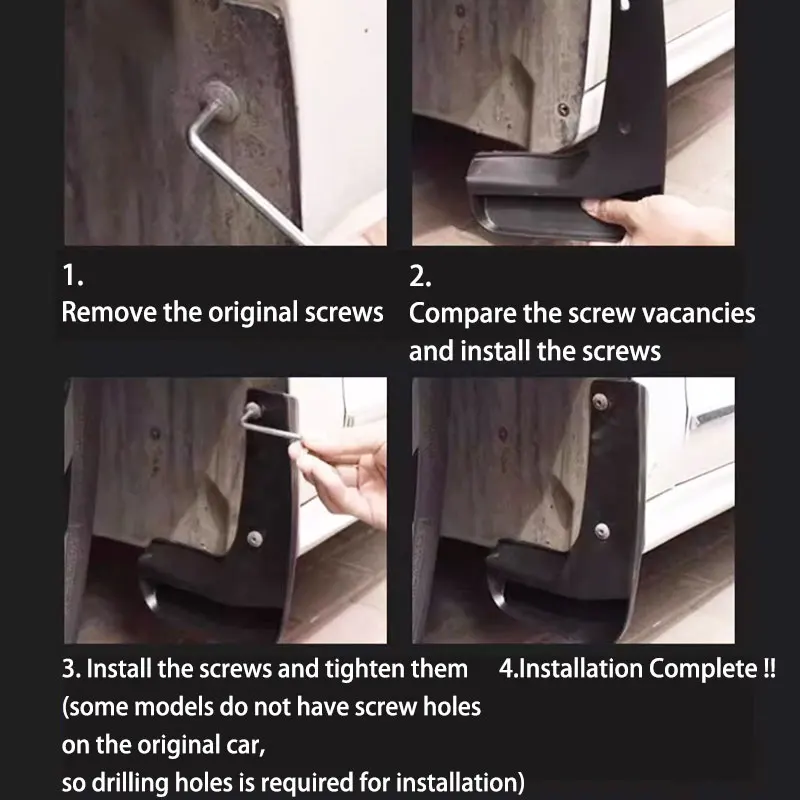 1.
Remove the original screws

2.
Compare the screw vacancies and install the screws

3. Install the screws and tighten them (some models do not have screw holes on the original car, so drilling holes is required for installation)

4.Installation Complete !!