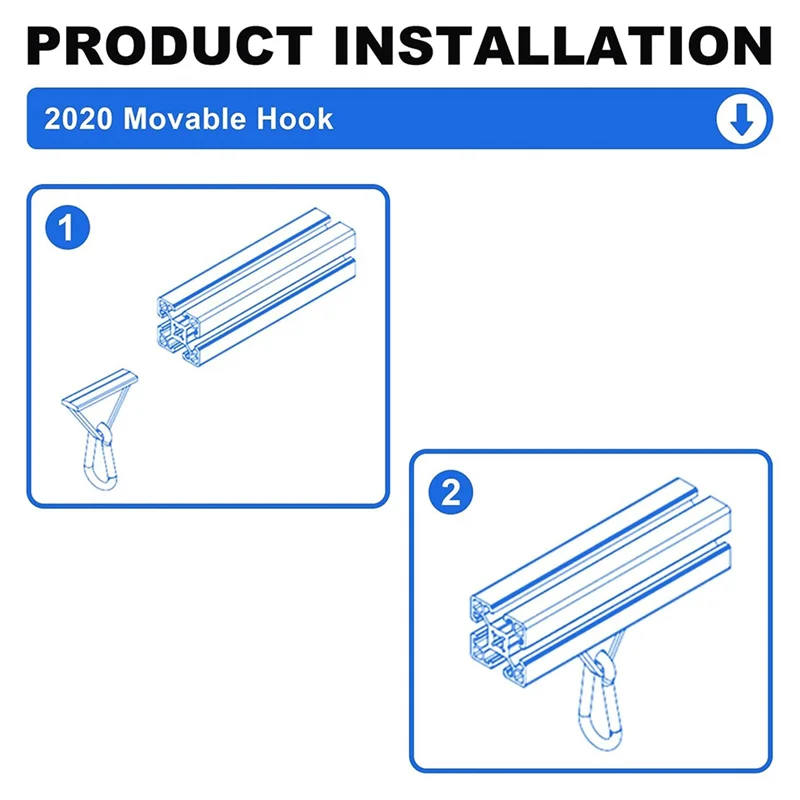 PRODUCT INSTALLATION

2020 Movable Hook

1

2