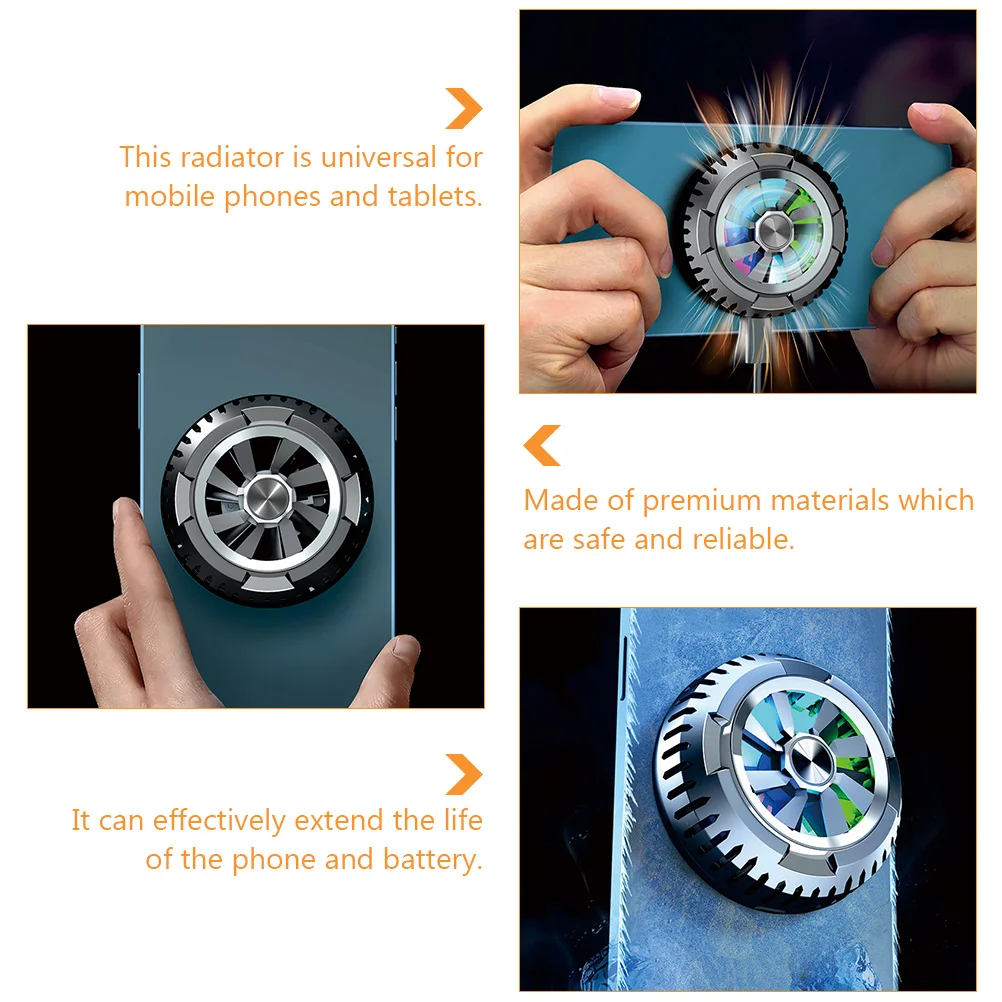 This radiator is universal for mobile phones and tablets.

Made of premium materials which are safe and reliable.

It can effectively extend the life of the phone and battery.