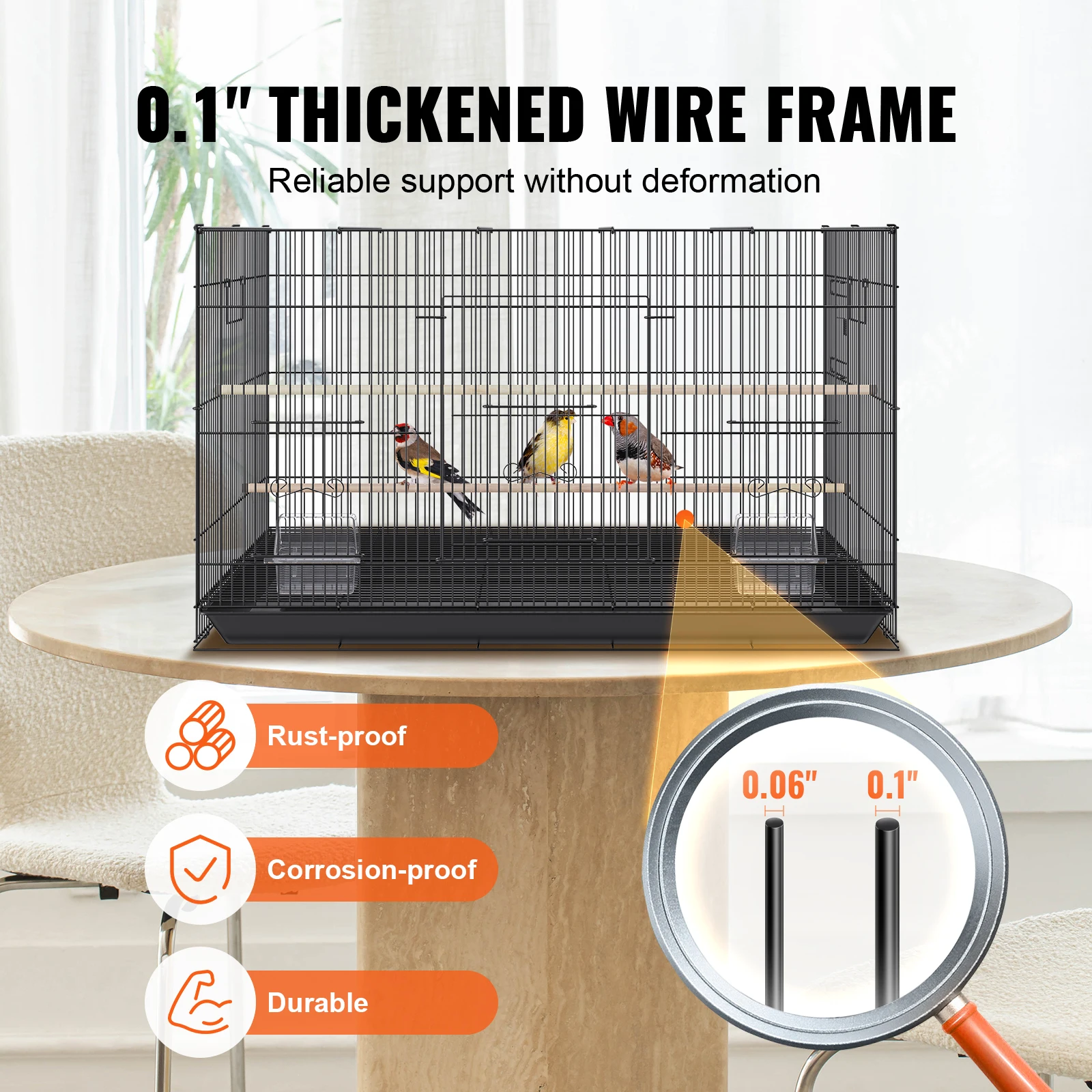 0.1" THICKENED WIRE FRAME

Reliable support without deformation

Rust-proof

Corrosion-proof

Durable

0.06"

0.1"