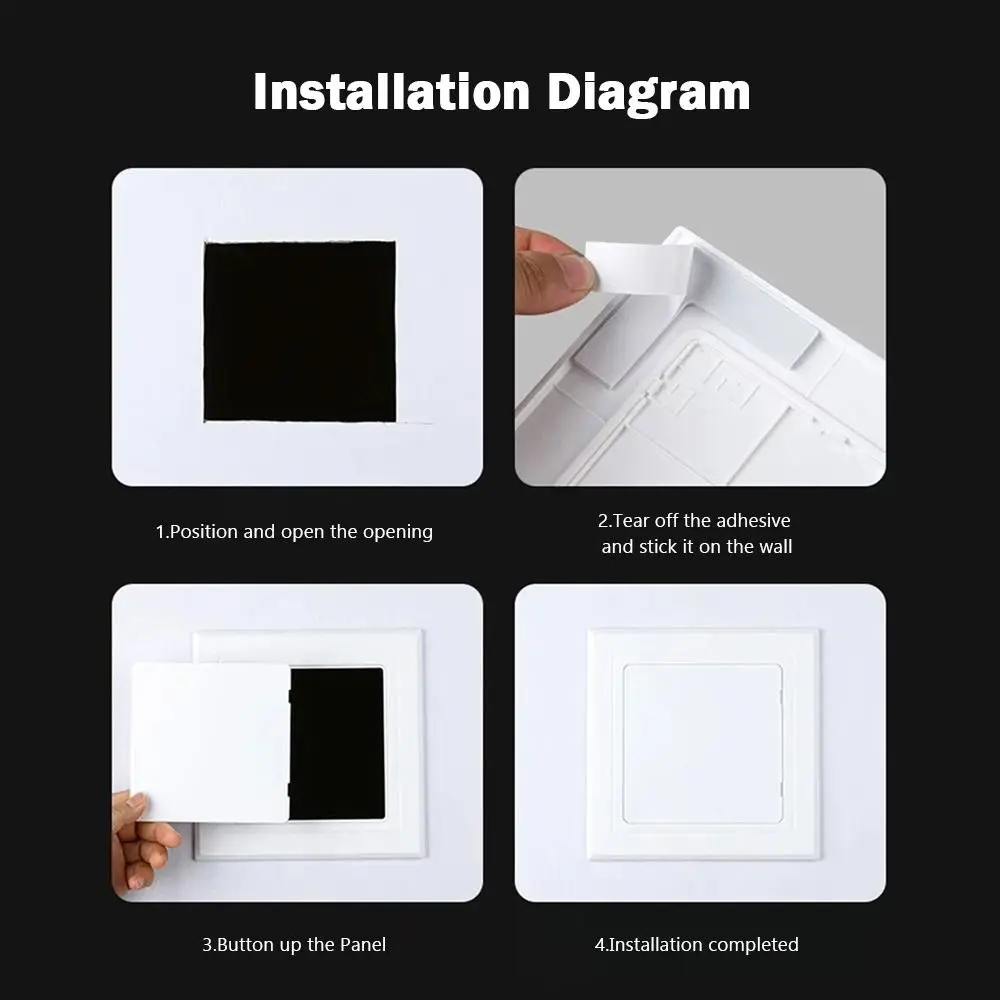 Installation Diagram

1.Position and open the opening

2.Tear off the adhesive and stick it on the wall

3.Button up the Panel

4.Installation completed