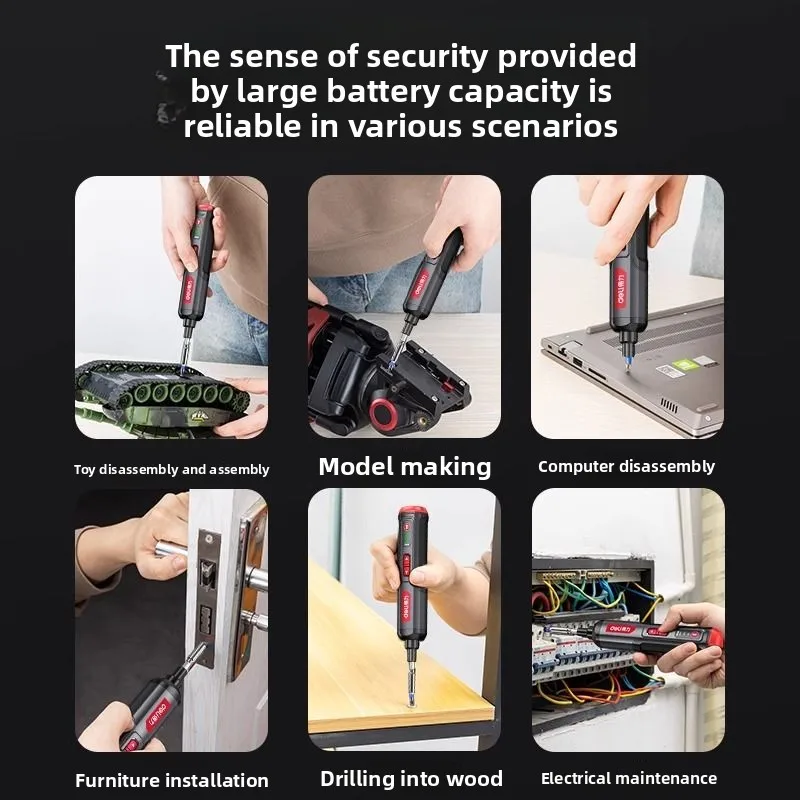 The sense of security provided by large battery capacity is reliable in various scenarios

Toy disassembly and assembly

Model making

Computer disassembly

Furniture installation

Drilling into wood

Electrical maintenance