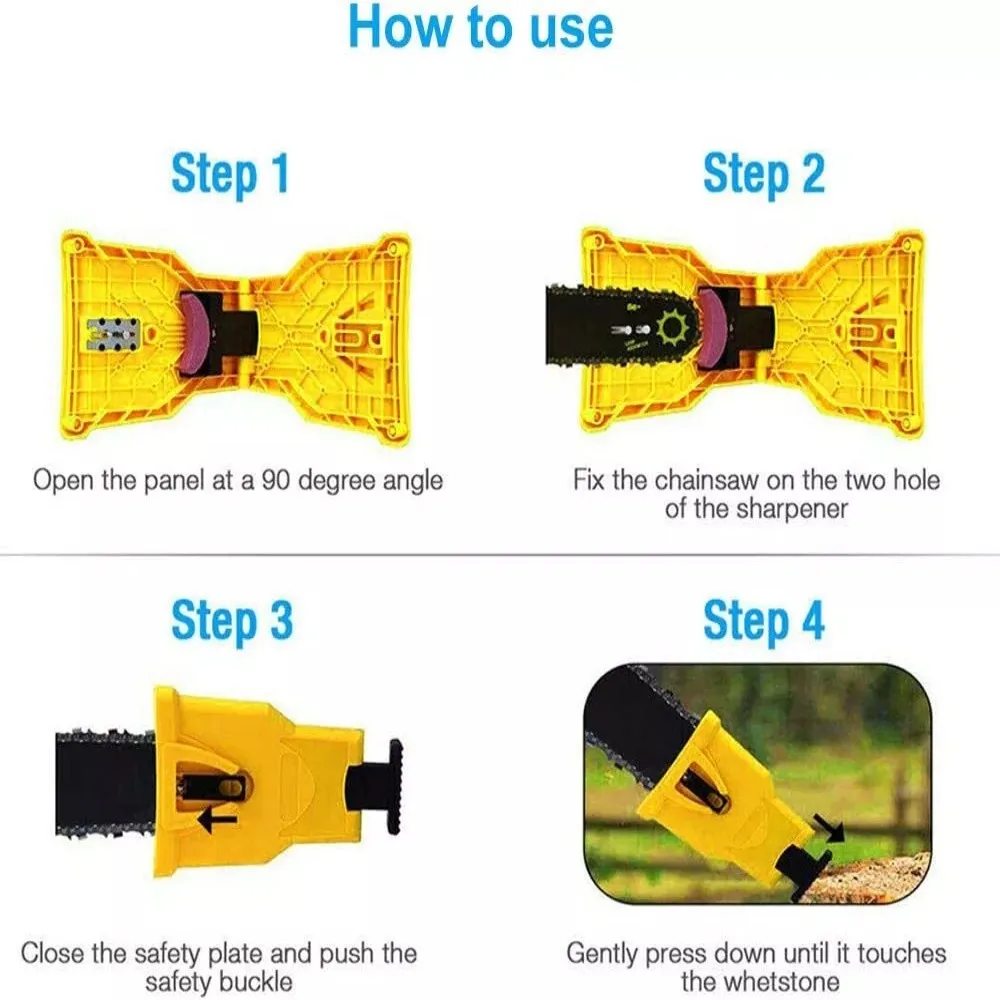 How to use

Step 1

Open the panel at a 90 degree angle

Step 2

Fix the chainsaw on the two hole of the sharpener

Step 3

Close the safety plate and push the safety buckle

Step 4

Gently press down until it touches the whetstone