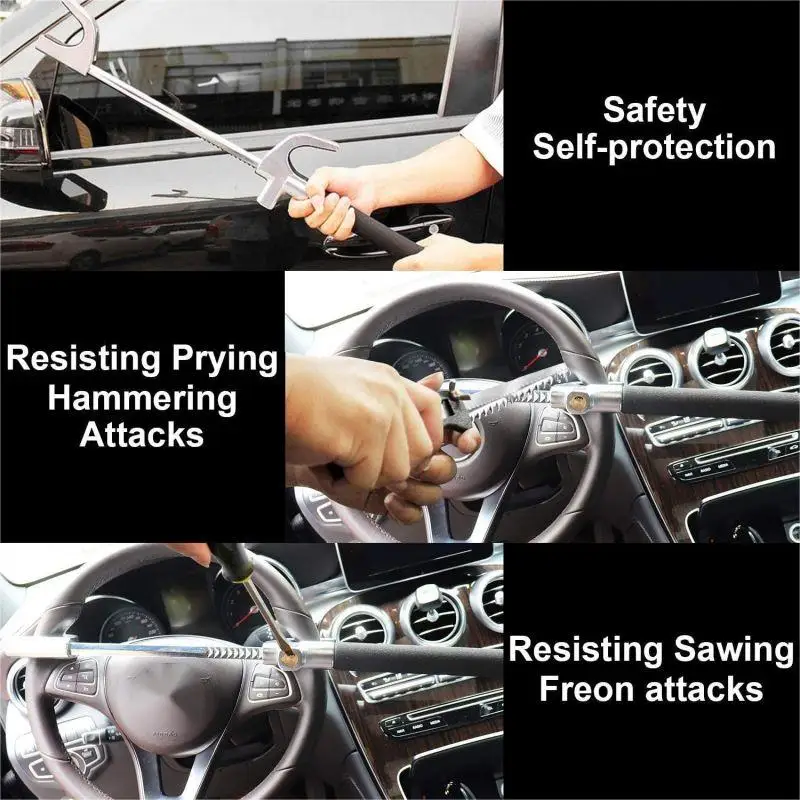 Safety
Self-protection

Resisting Prying
Hammering
Attacks

Resisting Sawing
Freon attacks