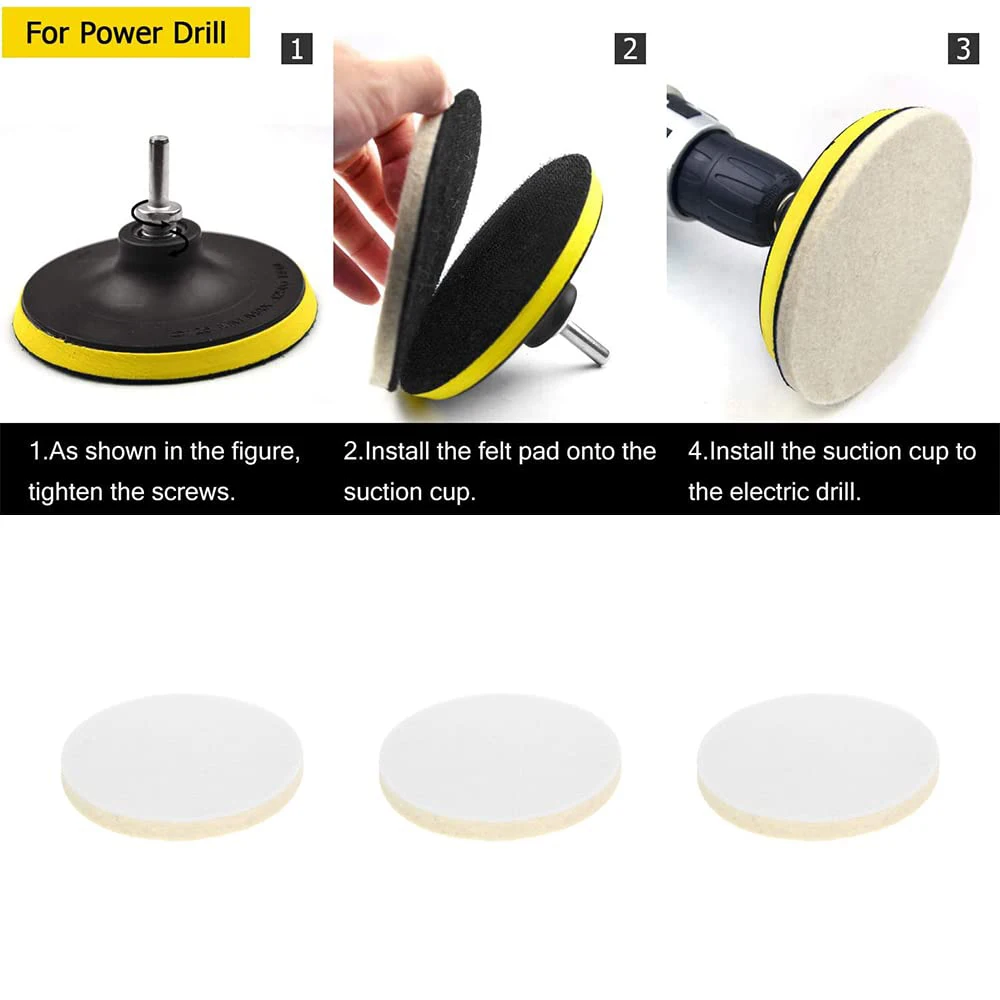 For Power Drill

1

2

3

1.As shown in the figure, tighten the screws.

2.Install the felt pad onto the suction cup.

4.Install the suction cup to the electric drill.