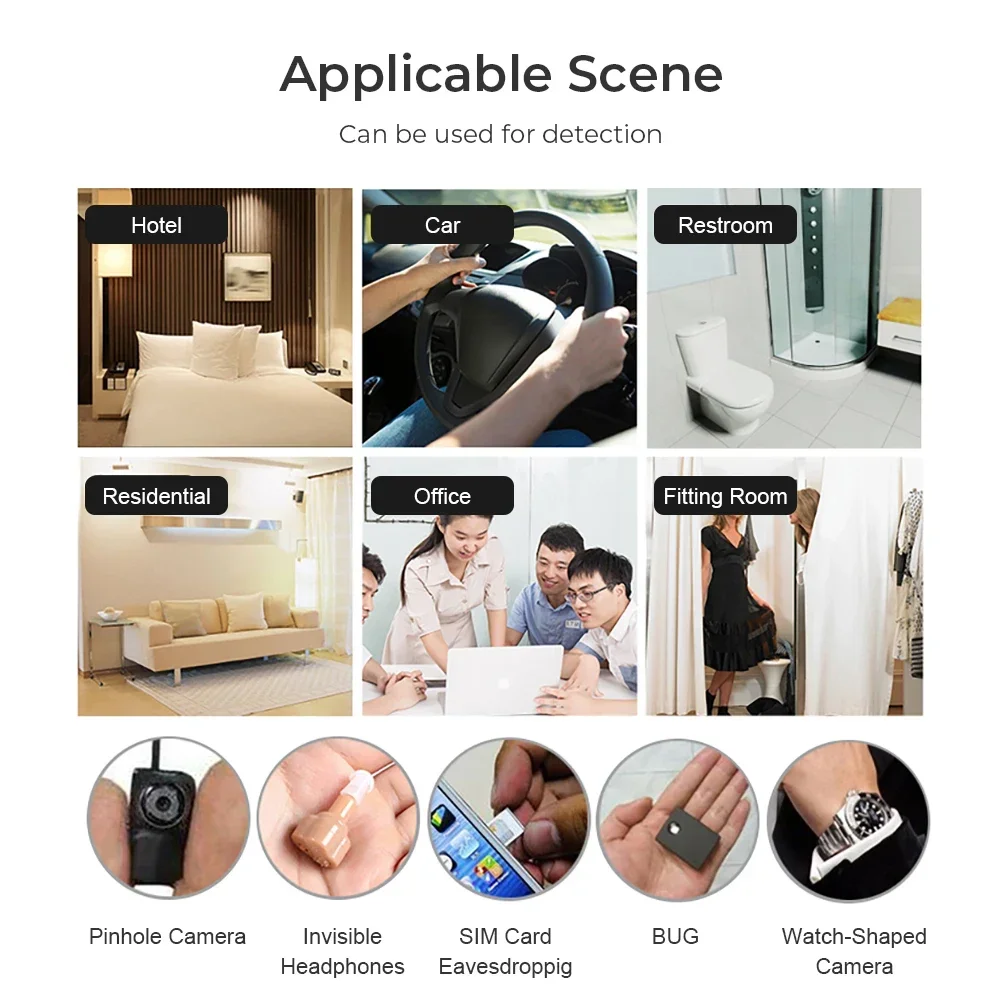 Applicable Scene

Can be used for detection

Hotel

Car

Restroom

Residential

Office

Fitting Room

Pinhole Camera

Invisible Headphones

SIM Card Eavesdroppig

BUG

Watch-Shaped Camera