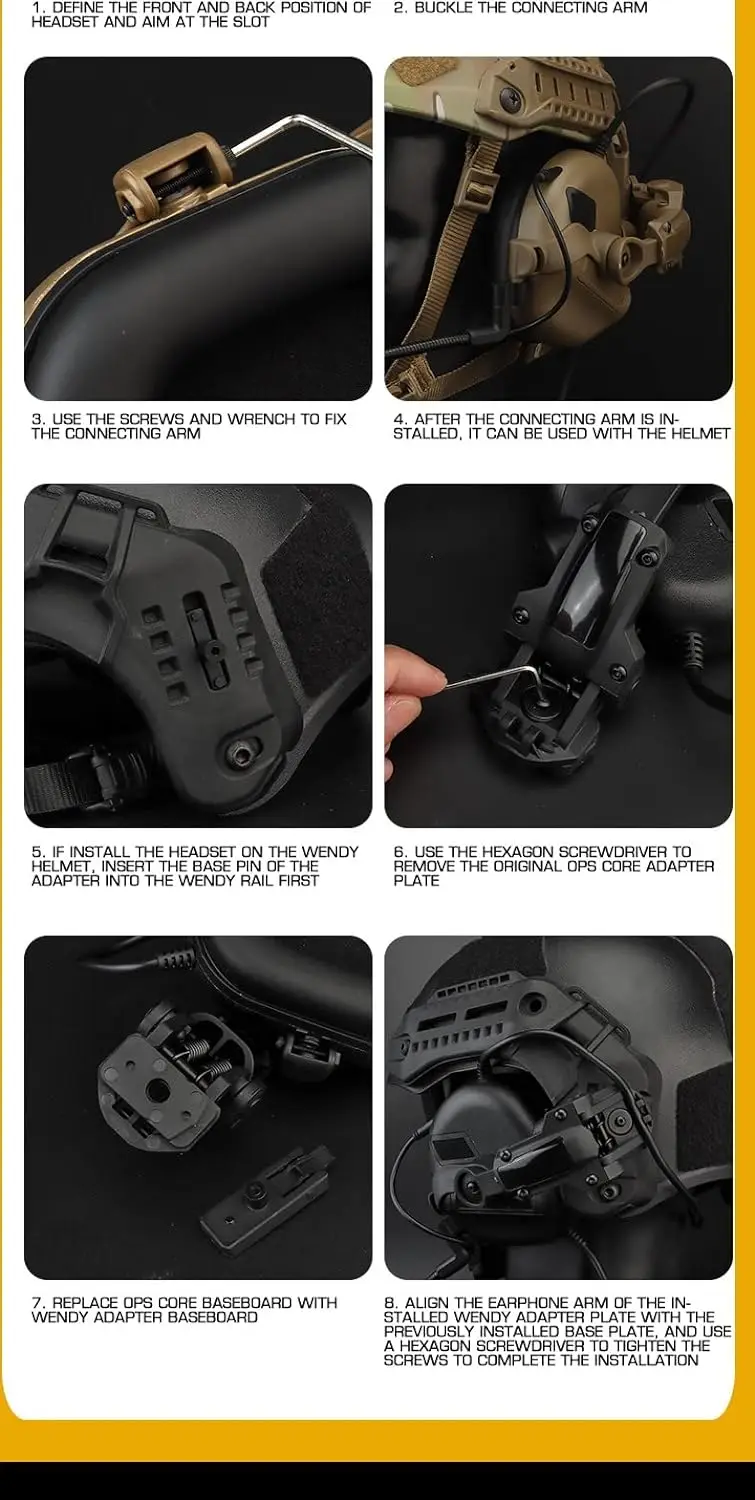 1. DEFINE THE FRONT AND BACK POSITION OF HEADSET AND AIM AT THE SLOT

2. BUCKLE THE CONNECTING ARM

3. USE THE SCREWS AND WRENCH TO FIX THE CONNECTING ARM

4. AFTER THE CONNECTING ARM IS INSTALLED, IT CAN BE USED WITH THE HELMET

5. IF INSTALL THE HEADSET ON THE WENDY HELMET, INSERT THE BASE PIN OF THE ADAPTER INTO THE WENDY RAIL FIRST

6. USE THE HEXAGON SCREWDRIVER TO REMOVE THE ORIGINAL OPS CORE ADAPTER PLATE

7. REPLACE OPS CORE BASEBOARD WITH WENDY ADAPTER BASEBOARD

8. ALIGN THE EARPHONE ARM OF THE INSTALLED WENDY ADAPTER PLATE WITH THE PREVIOUSLY INSTALLED BASE PLATE, AND USE A HEXAGON SCREWDRIVER TO TIGHTEN THE SCREWS TO COMPLETE THE INSTALLATION