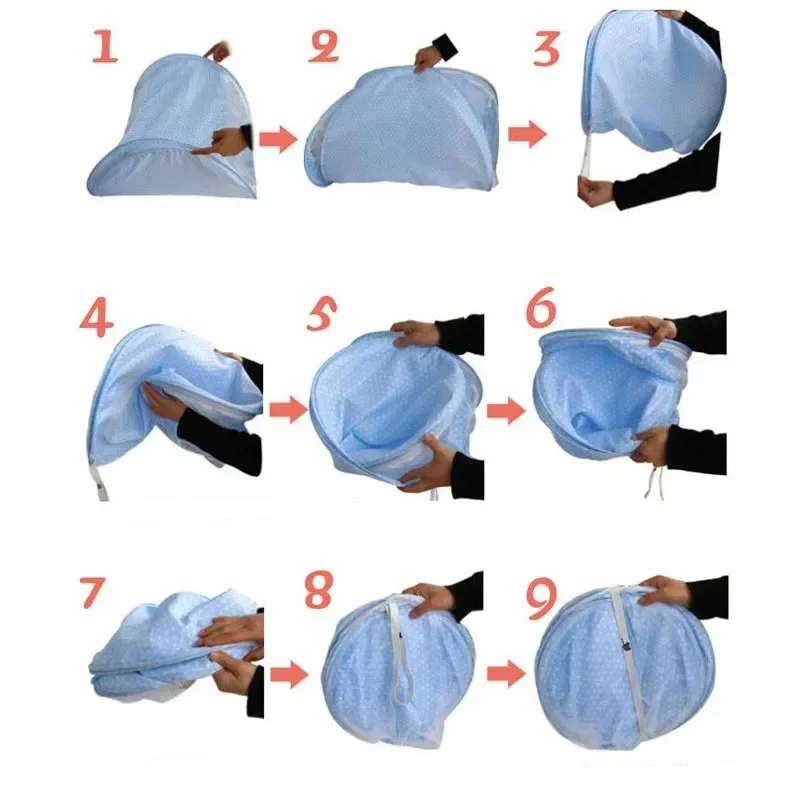 1
2
3
4
5
6
7
8
9