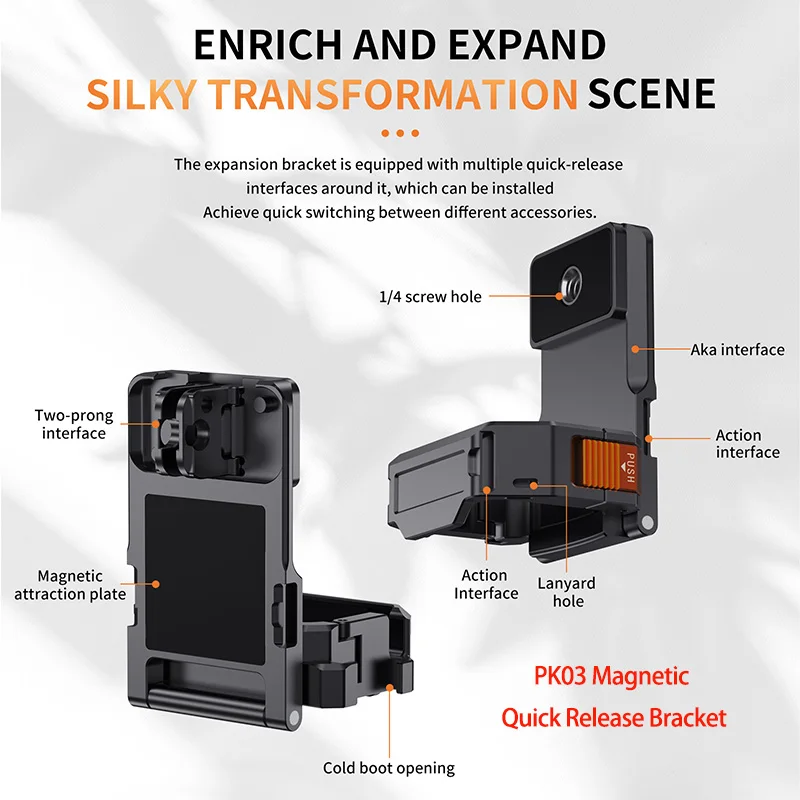 ENRICH AND EXPAND
SILKY TRANSFORMATION SCENE

The expansion bracket is equipped with multiple quick-release interfaces around it, which can be installed
Achieve quick switching between different accessories.

1/4 screw hole

Aka interface

Two-prong interface

Action interface

PUSH

Magnetic attraction plate

Action Interface

Lanyard hole

PK03 Magnetic
Quick Release Bracket

Cold boot opening