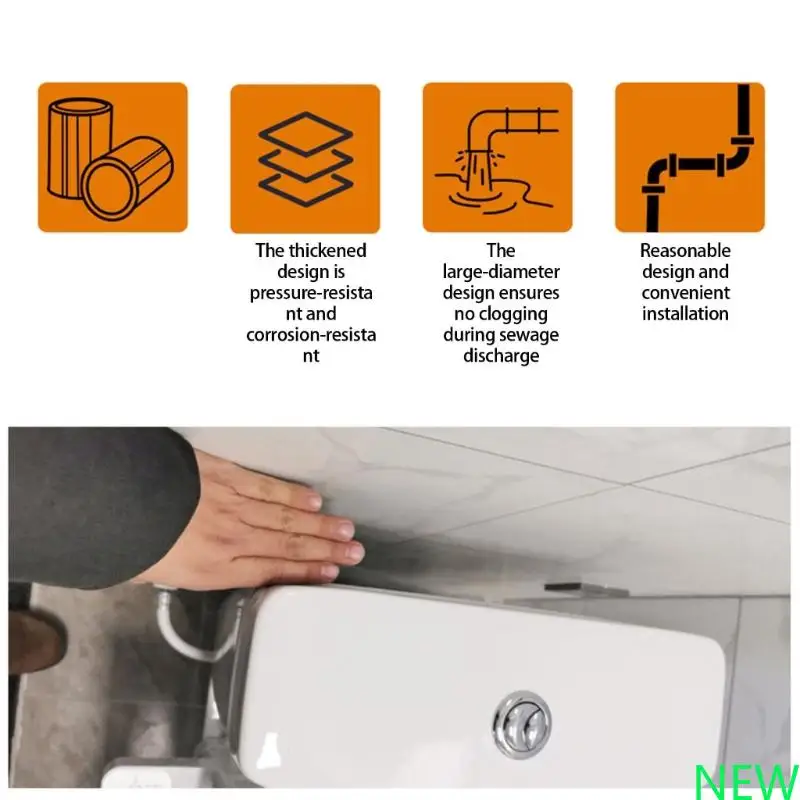 The thickened design is pressure-resistant and corrosion-resistant

The large-diameter design ensures no clogging during sewage discharge

Reasonable design and convenient installation

NEW