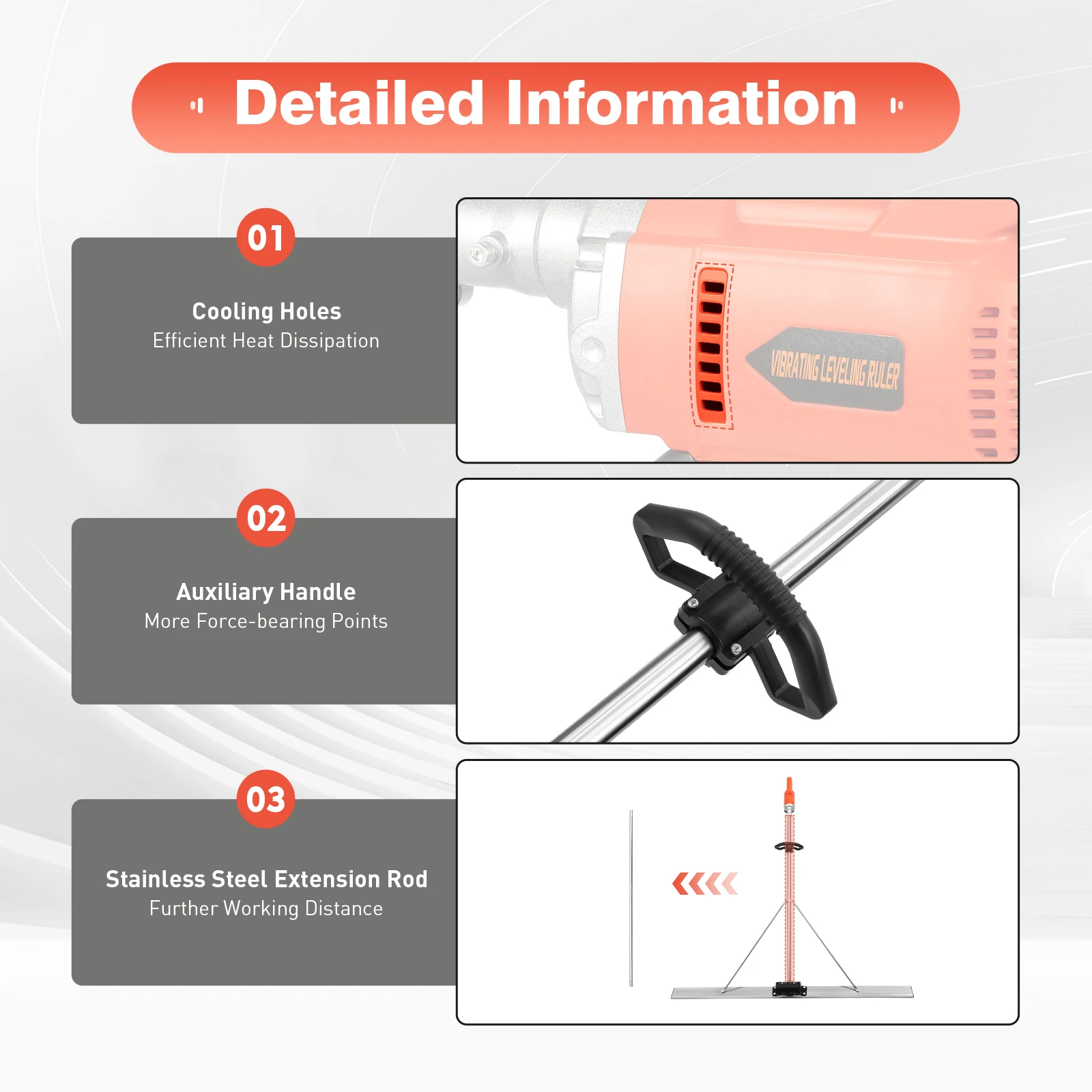 Detailed Information

01

Cooling Holes
Efficient Heat Dissipation

VIBRATING LEVELING RULER

02

Auxiliary Handle
More Force-bearing Points

03

Stainless Steel Extension Rod
Further Working Distance