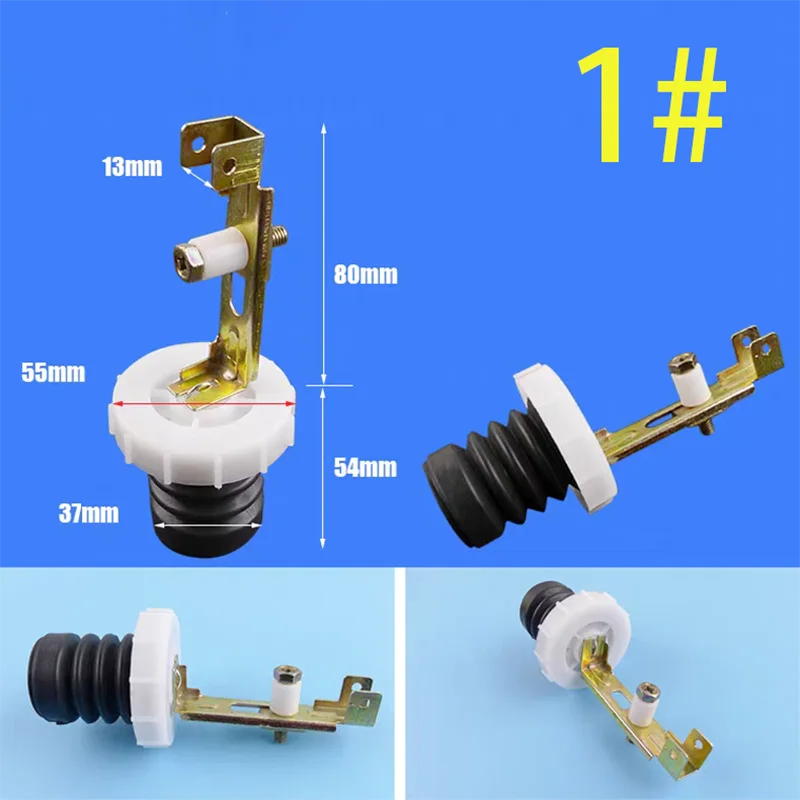 1#

13mm

80mm

55mm

54mm

37mm