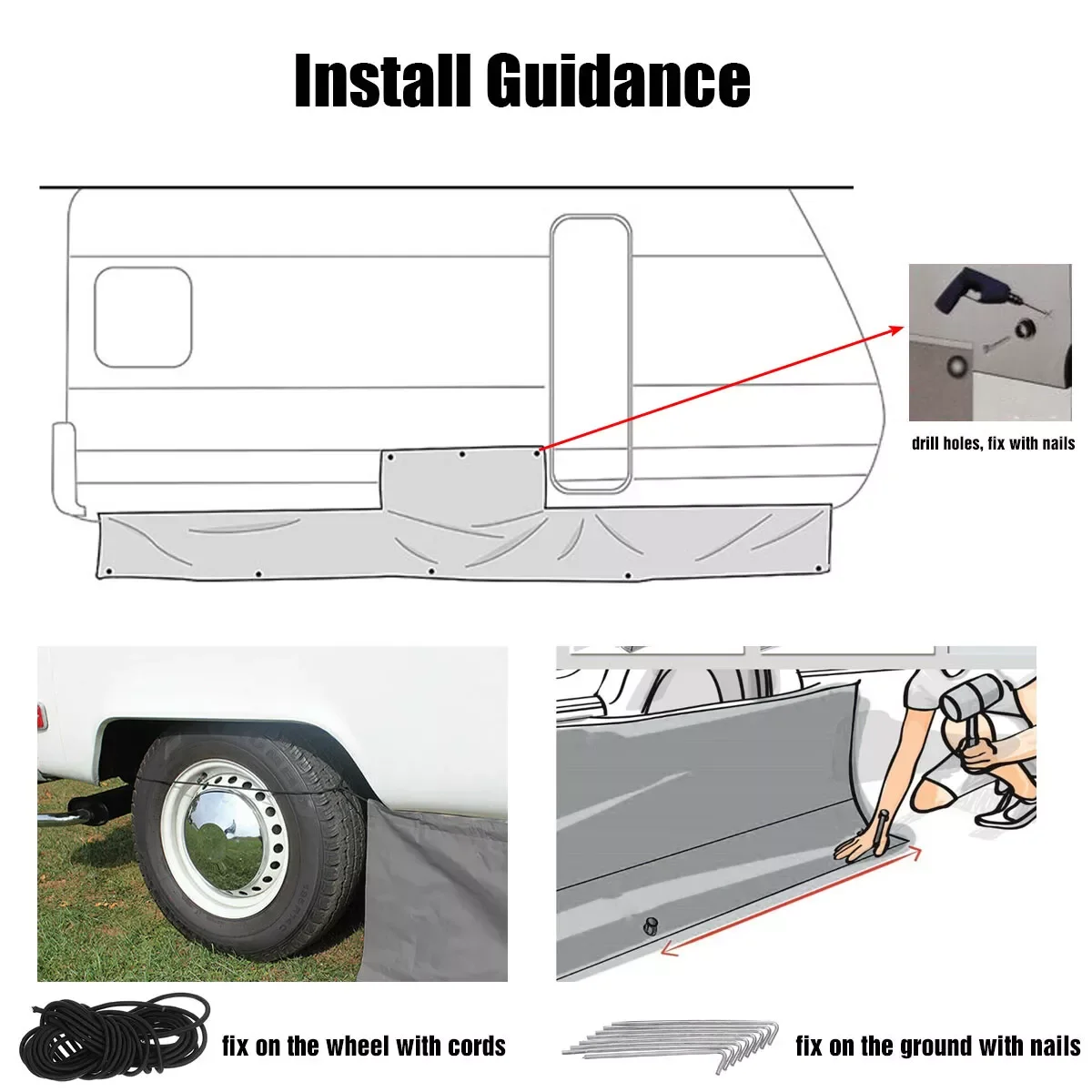 Install Guidance

drill holes, fix with nails

fix on the wheel with cords

fix on the ground with nails