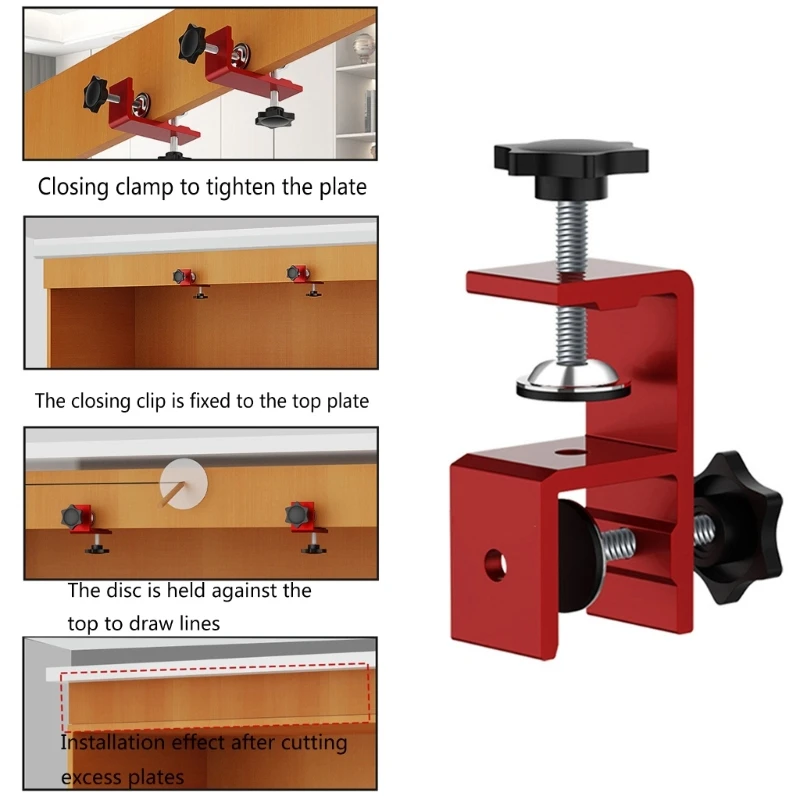 Closing clamp to tighten the plate

The closing clip is fixed to the top plate

The disc is held against the top to draw lines

Installation effect after cutting excess plates