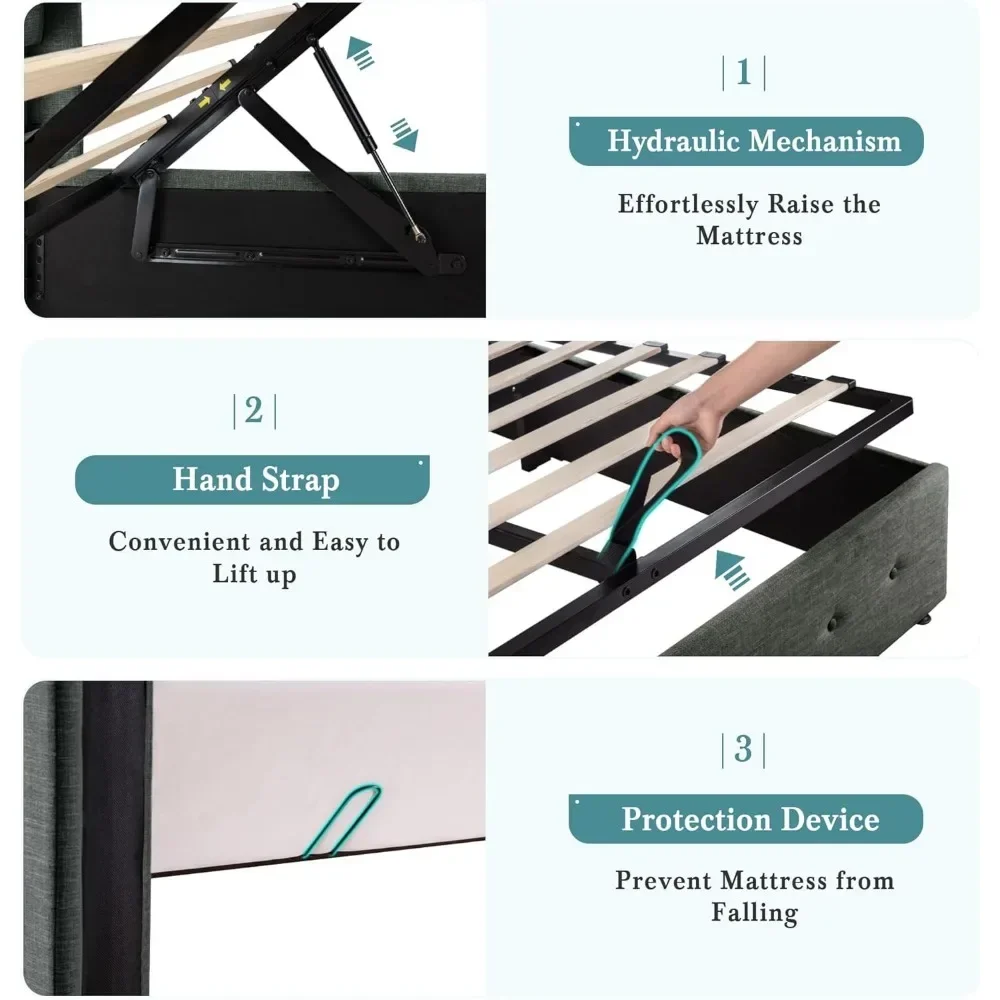 |1|

Hydraulic Mechanism

Effortlessly Raise the Mattress

|2|

Hand Strap

Convenient and Easy to Lift up

|3|

Protection Device

Prevent Mattress from Falling