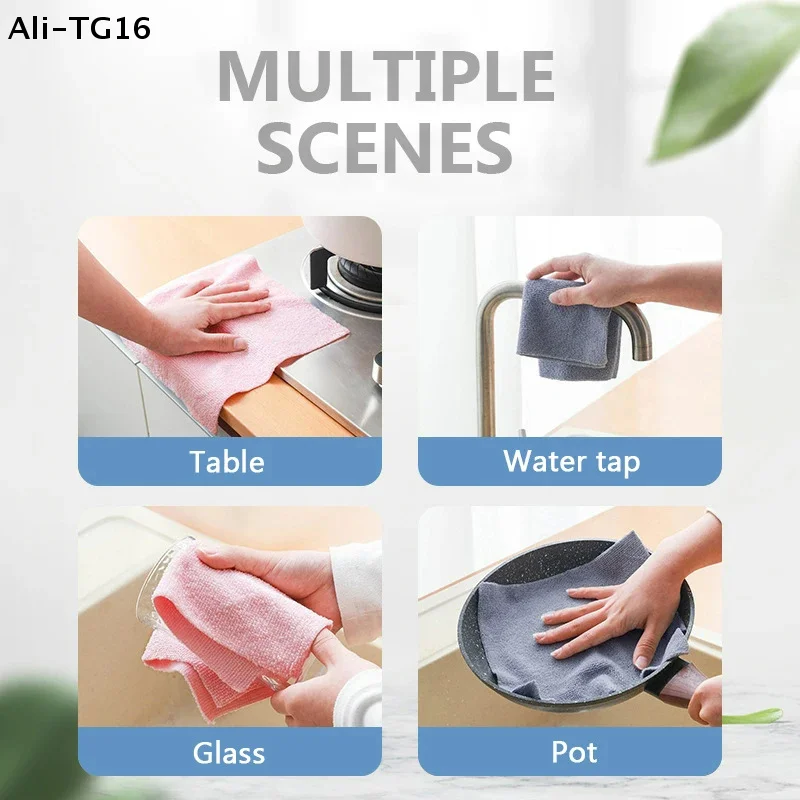 Ali-TG16

MULTIPLE SCENES

Table

Water tap

Glass

Pot