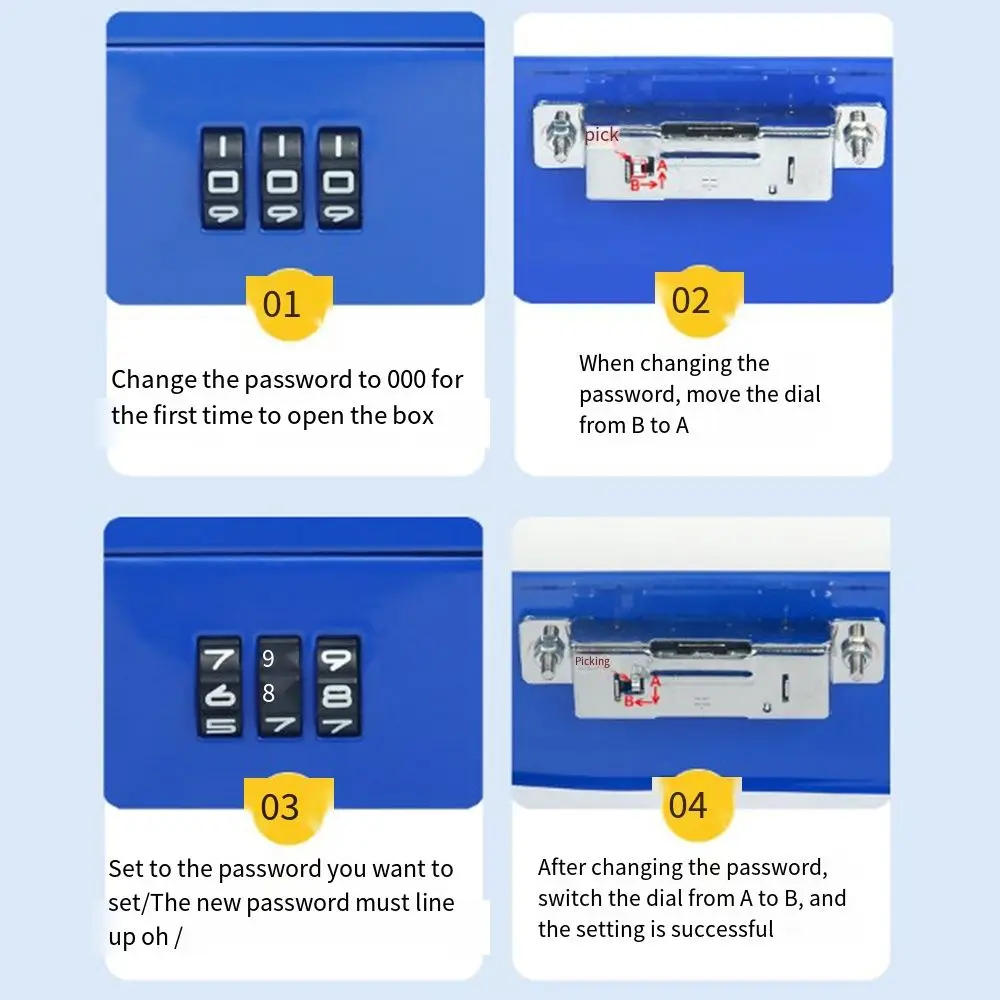 1 1 1
0 0 0
9 9 9

01

Change the password to 000 for the first time to open the box

pick
A
B

02

When changing the password, move the dial from B to A

7 9 9
6 8 8
5 7 7

03

Set to the password you want to set/The new password must line up oh /

Picking
A
B

04

After changing the password, switch the dial from A to B, and the setting is successful