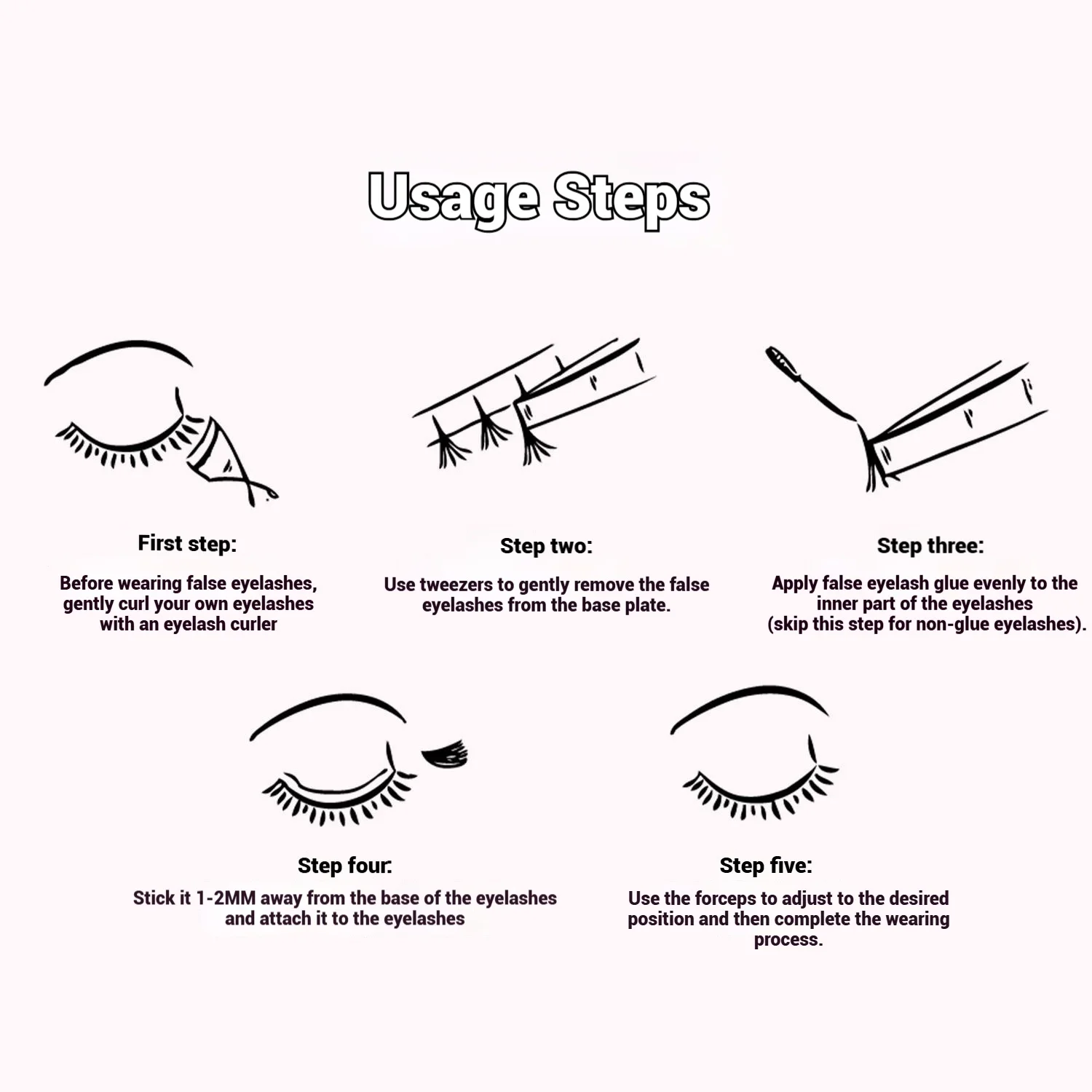 Usage Steps

First step:

Before wearing false eyelashes, gently curl your own eyelashes with an eyelash curler

Step two:

Use tweezers to gently remove the false eyelashes from the base plate.

Step three:

Apply false eyelash glue evenly to the inner part of the eyelashes (skip this step for non-glue eyelashes).

Step four:

Stick it 1-2MM away from the base of the eyelashes and attach it to the eyelashes

Step five:

Use the forceps to adjust to the desired position and then complete the wearing process.