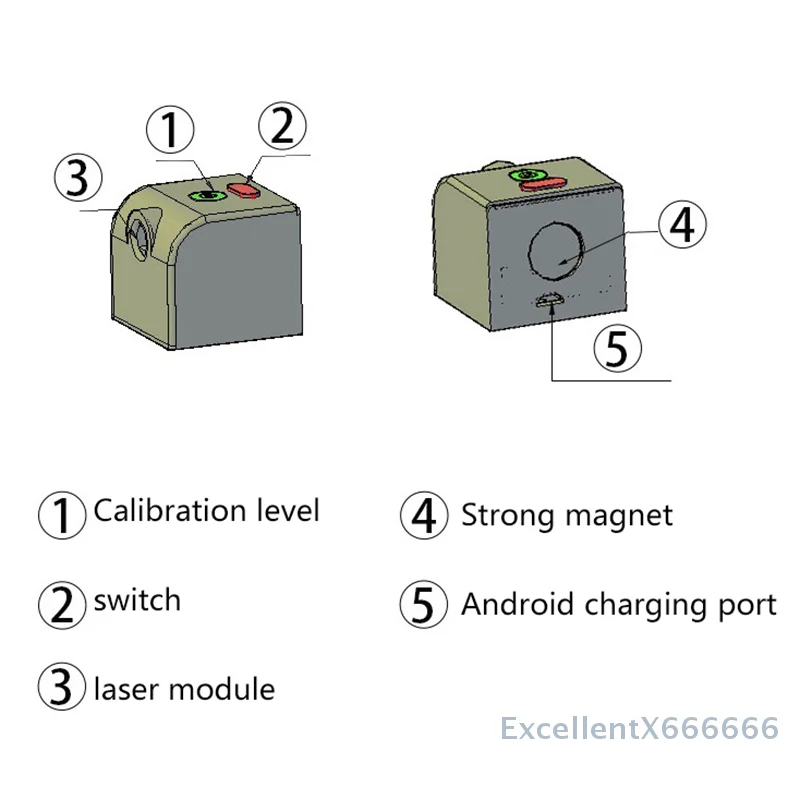 ①
②
③
④
⑤

① Calibration level
② switch
③ laser module
④ Strong magnet
⑤ Android charging port

ExcellentX666666