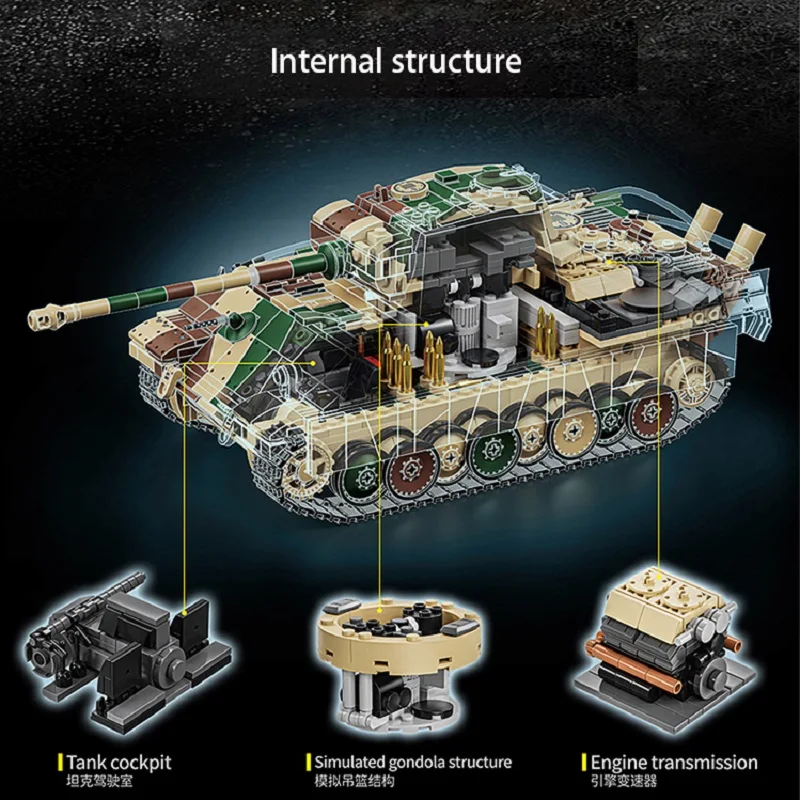 Internal structure

Tank cockpit
坦克驾驶室

Simulated gondola structure
模拟吊篮结构

Engine transmission
引擎变速器