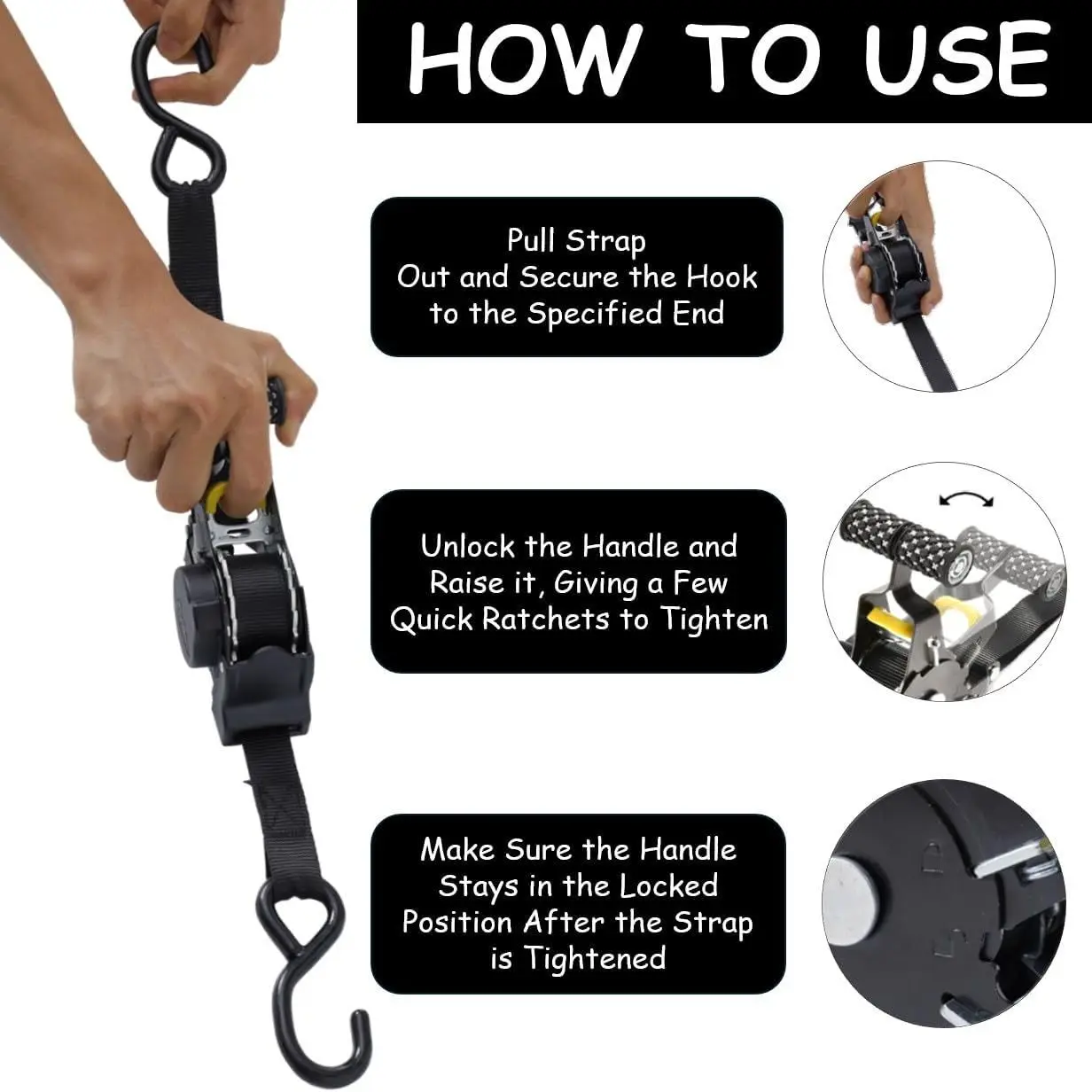 HOW TO USE

Pull Strap
Out and Secure the Hook
to the Specified End

Unlock the Handle and
Raise it, Giving a Few
Quick Ratchets to Tighten

Make Sure the Handle
Stays in the Locked
Position After the Strap
is Tightened