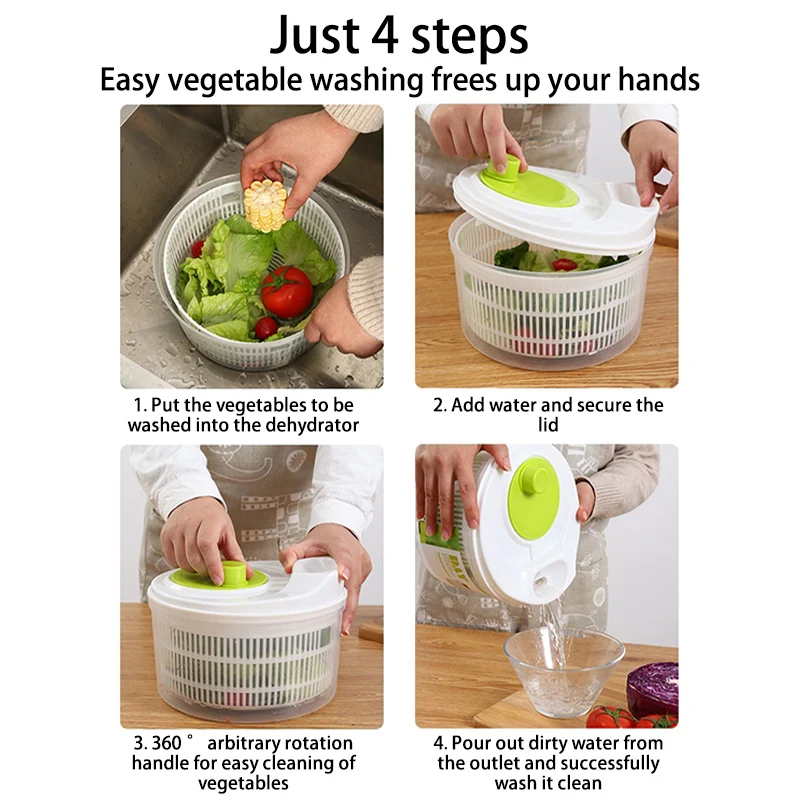 Just 4 steps
Easy vegetable washing frees up your hands

1. Put the vegetables to be washed into the dehydrator

2. Add water and secure the lid

3. 360 ° arbitrary rotation handle for easy cleaning of vegetables

4. Pour out dirty water from the outlet and successfully wash it clean