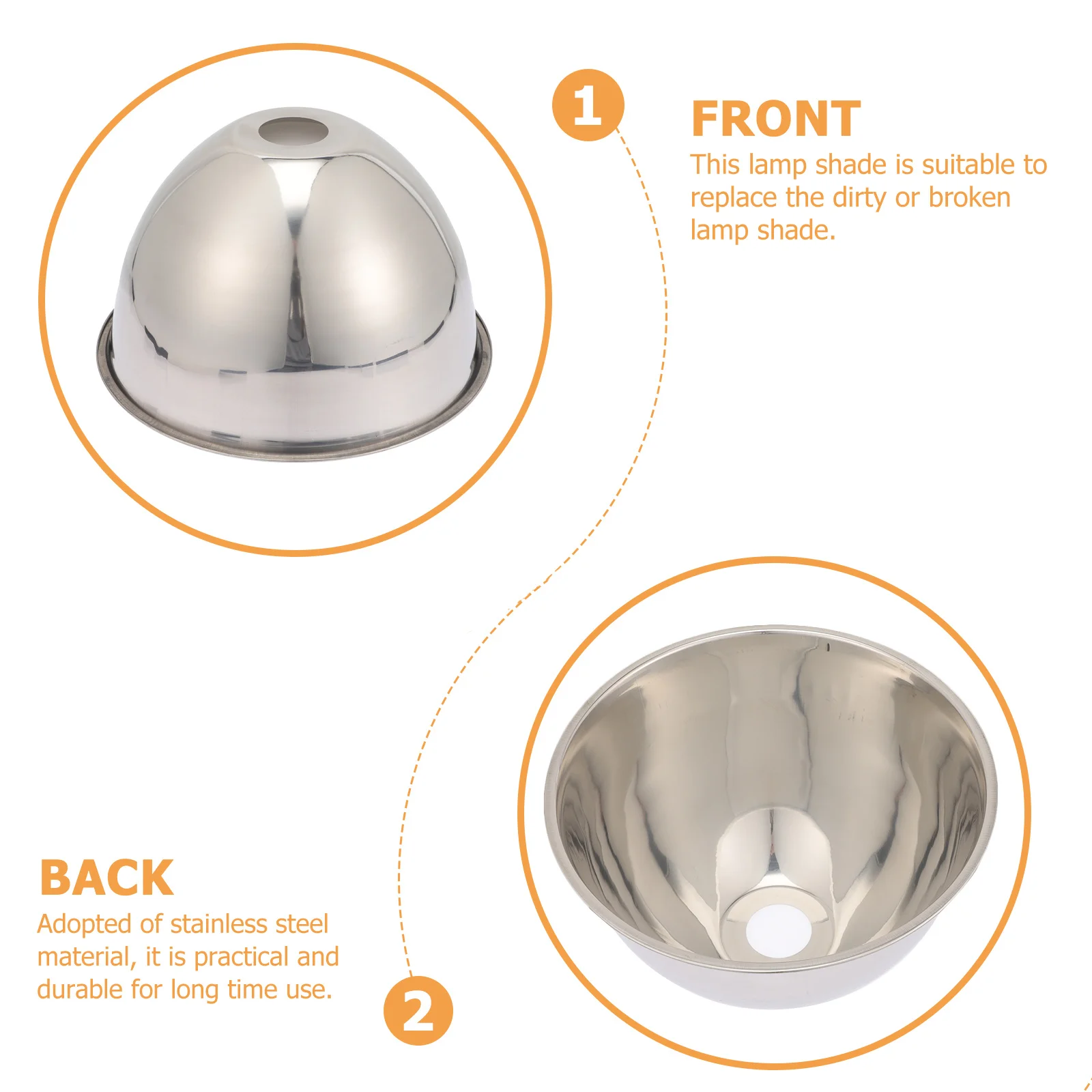 1

FRONT

This lamp shade is suitable to replace the dirty or broken lamp shade.

BACK

Adopted of stainless steel material, it is practical and durable for long time use.

2