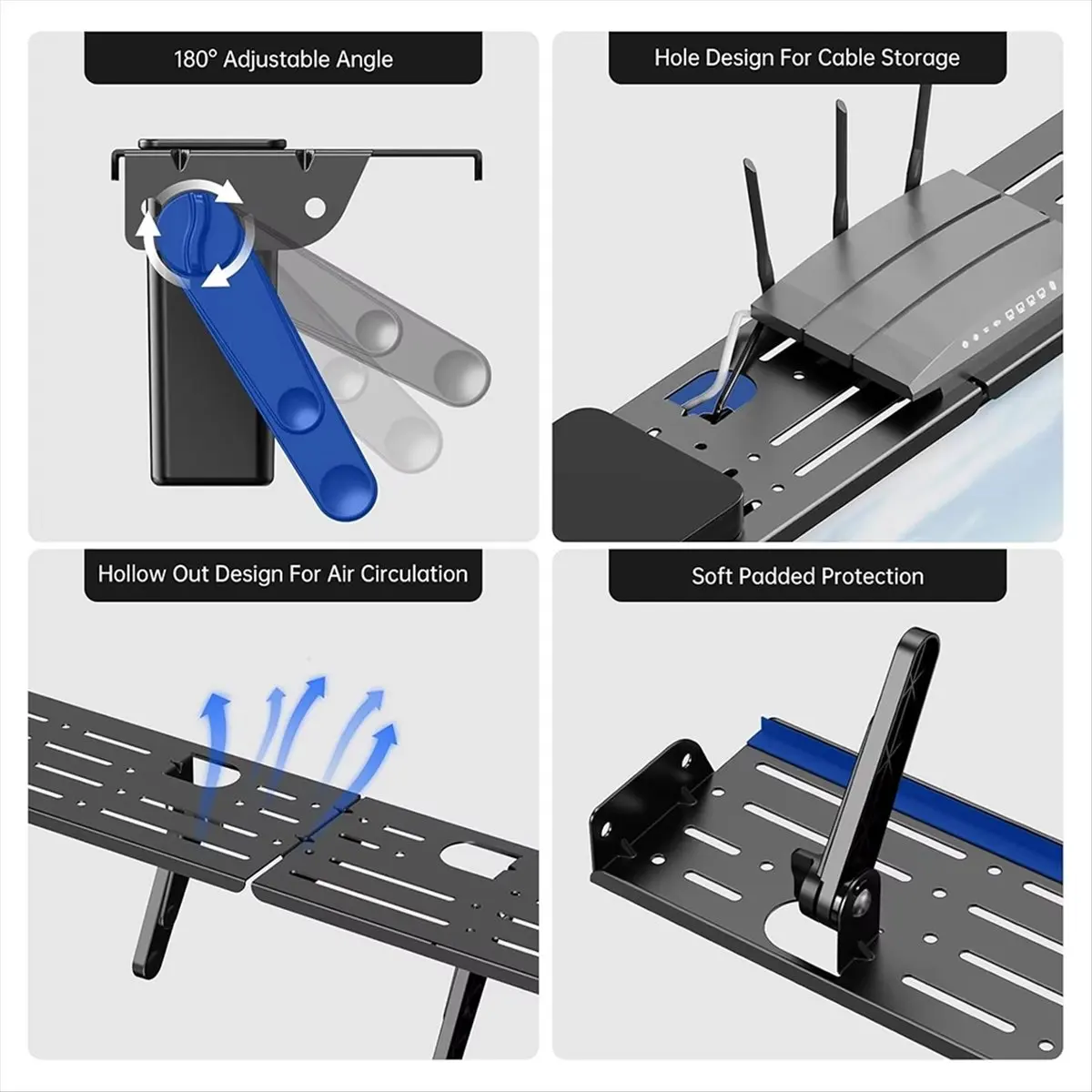 180° Adjustable Angle

Hole Design For Cable Storage

Hollow Out Design For Air Circulation

Soft Padded Protection