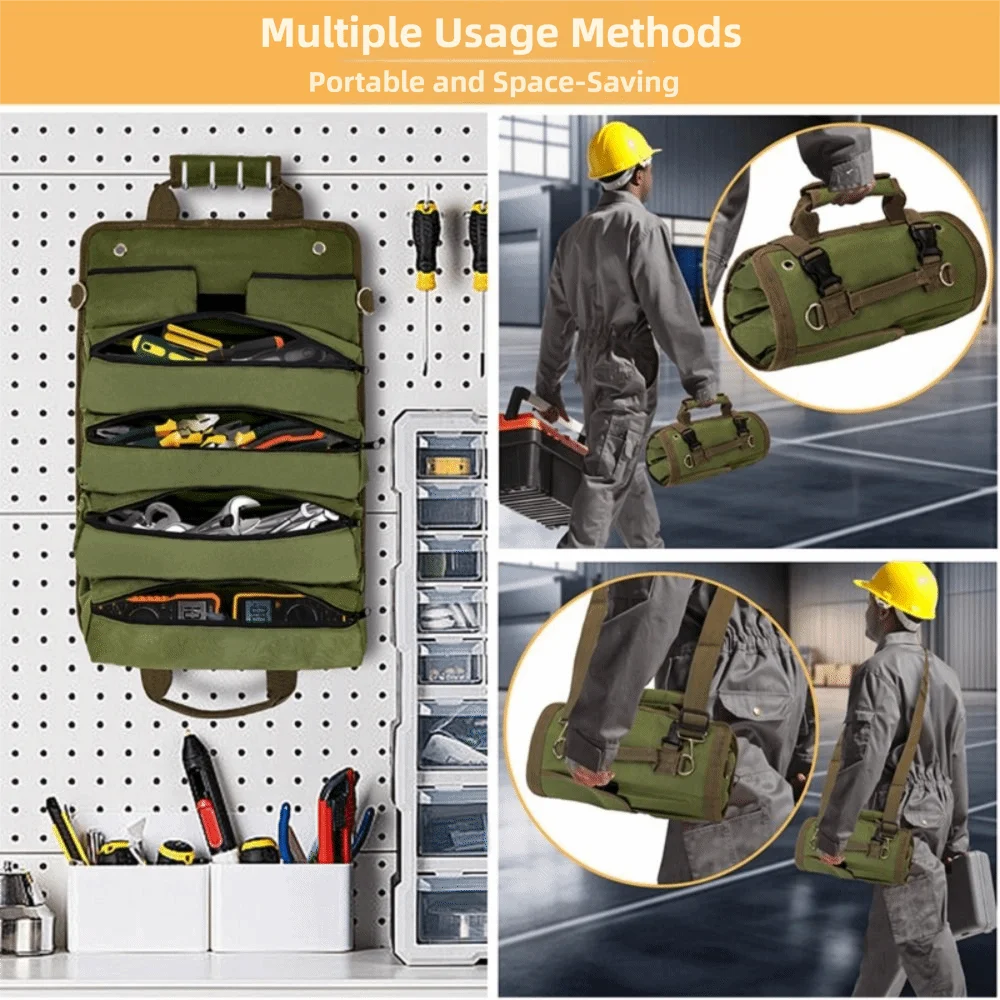 Multiple Usage Methods
Portable and Space-Saving