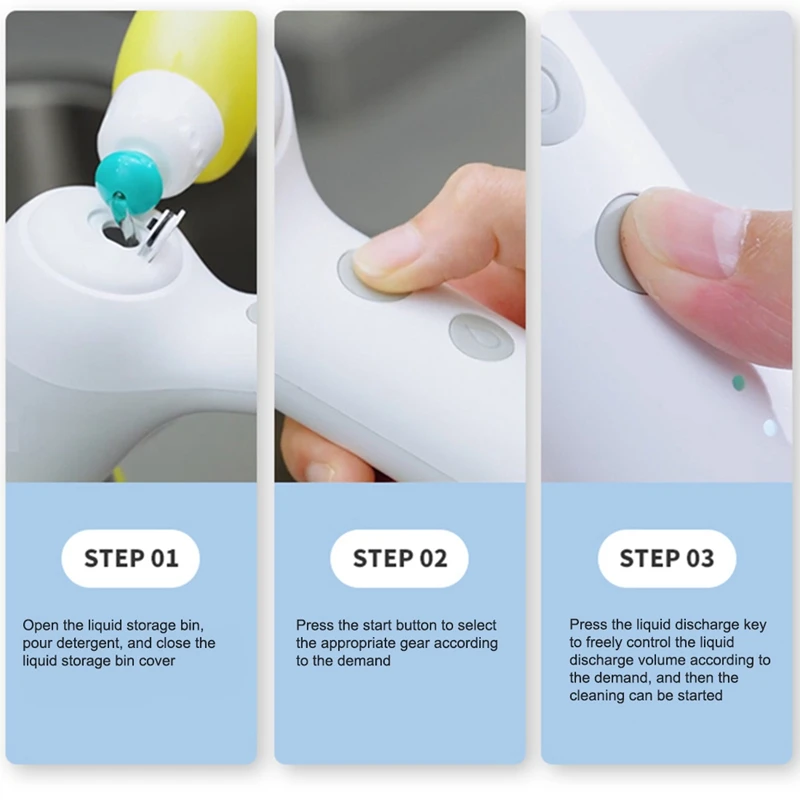 STEP 01

Open the liquid storage bin, pour detergent, and close the liquid storage bin cover

STEP 02

Press the start button to select the appropriate gear according to the demand

STEP 03

Press the liquid discharge key to freely control the liquid discharge volume according to the demand, and then the cleaning can be started