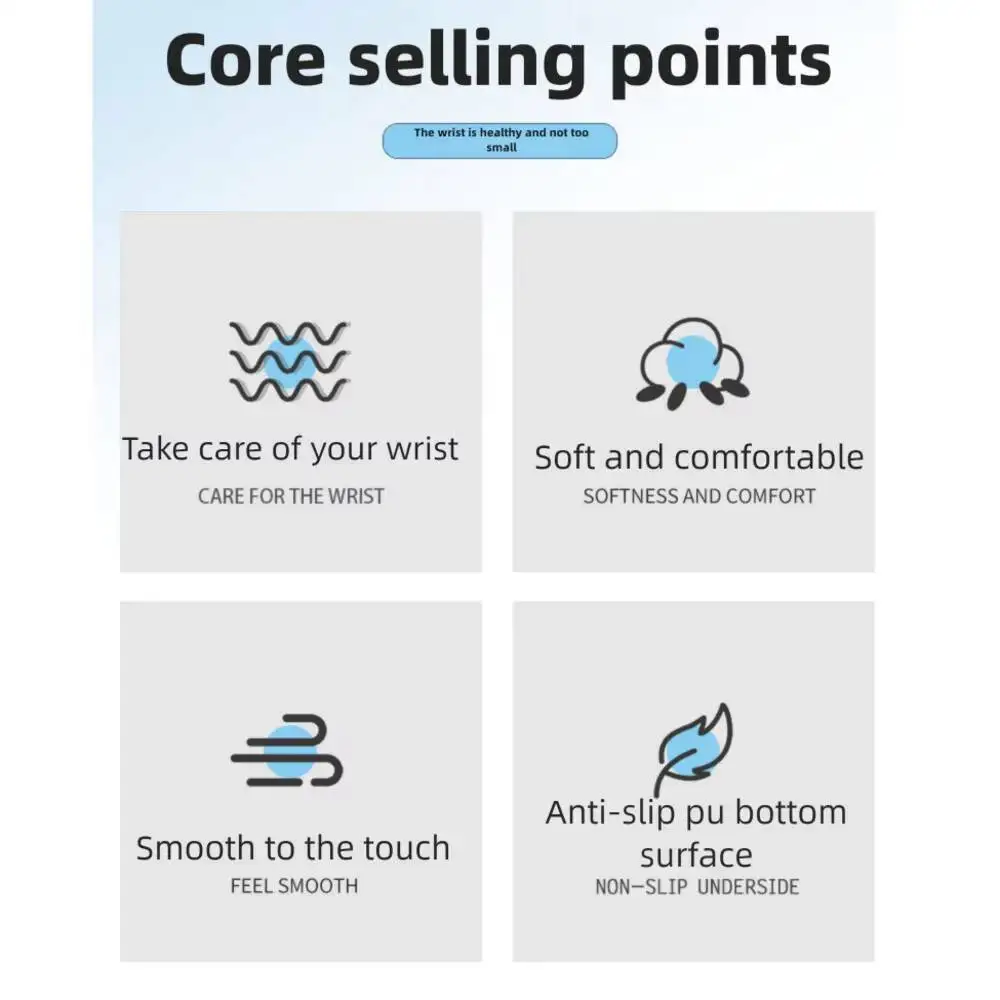 Core selling points

The wrist is healthy and not too small

Take care of your wrist
CARE FOR THE WRIST

Soft and comfortable
SOFTNESS AND COMFORT

Smooth to the touch
FEEL SMOOTH

Anti-slip pu bottom surface
NON—SLIP UNDERSIDE