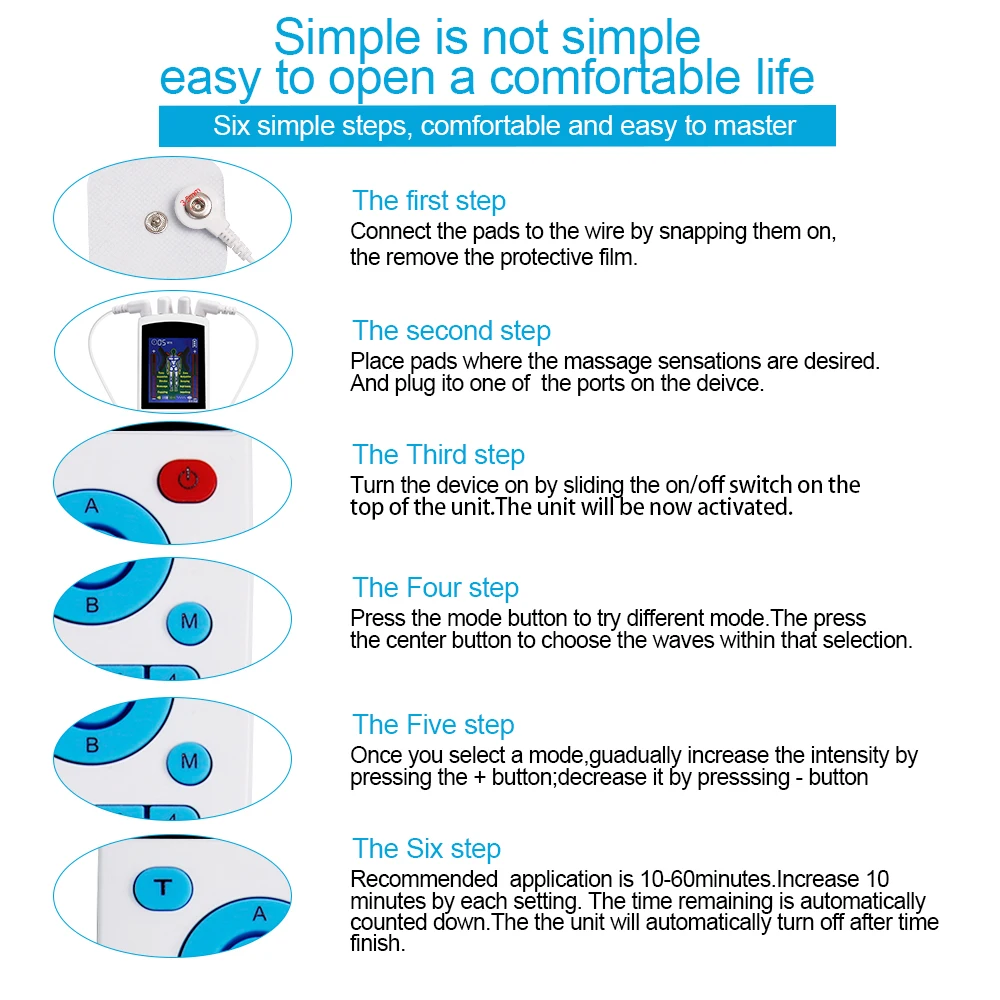 Simple is not simple
easy to open a comfortable life

Six simple steps, comfortable and easy to master

The first step
Connect the pads to the wire by snapping them on, the remove the protective film.

The second step
Place pads where the massage sensations are desired. And plug ito one of the ports on the deivce.

A

The Third step
Turn the device on by sliding the on/off switch on the top of the unit.The unit will be now activated.

B
M

The Four step
Press the mode button to try different mode.The press the center button to choose the waves within that selection.

B
M

The Five step
Once you select a mode,guadually increase the intensity by pressing the + button;decrease it by presssing - button

T
A

The Six step
Recommended application is 10-60minutes.Increase 10 minutes by each setting. The time remaining is automatically counted down.The the unit will automatically turn off after time finish.