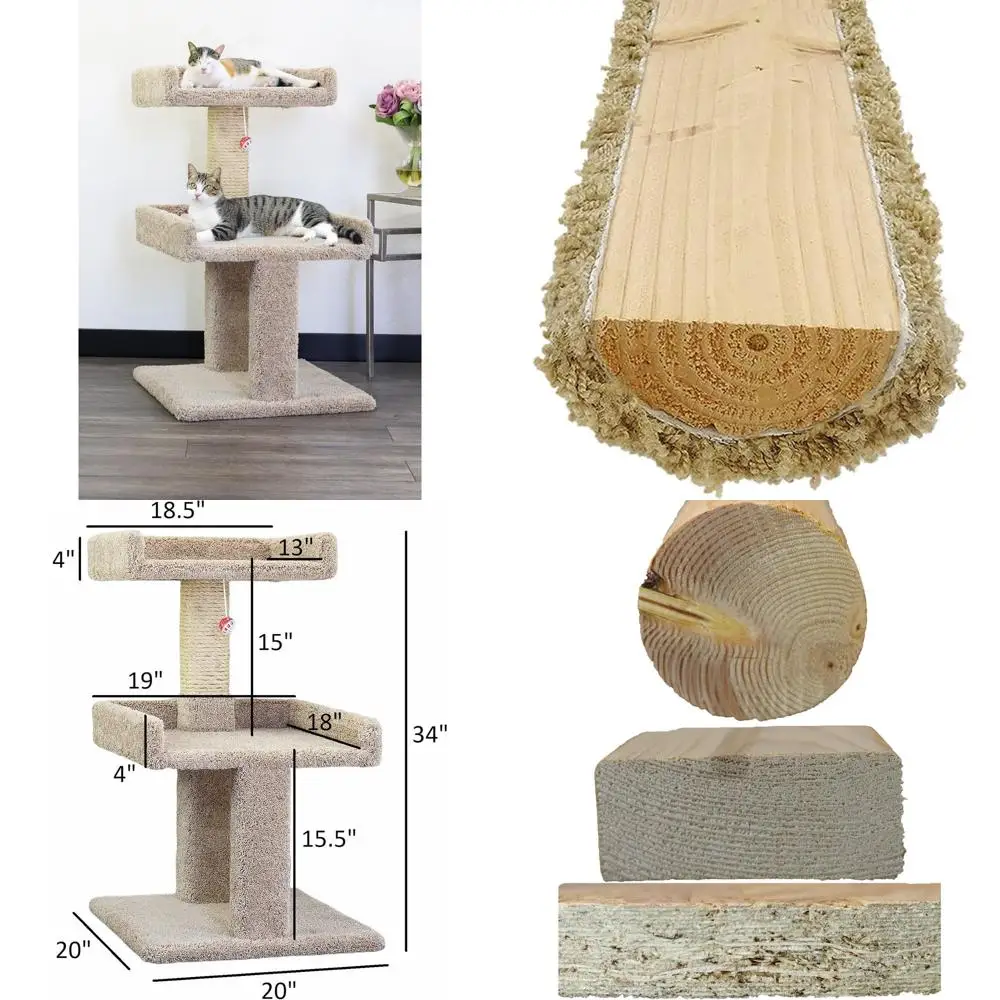 18.5"
4"
13"
15"
19"
18"
4"
34"
15.5"
20"
20"