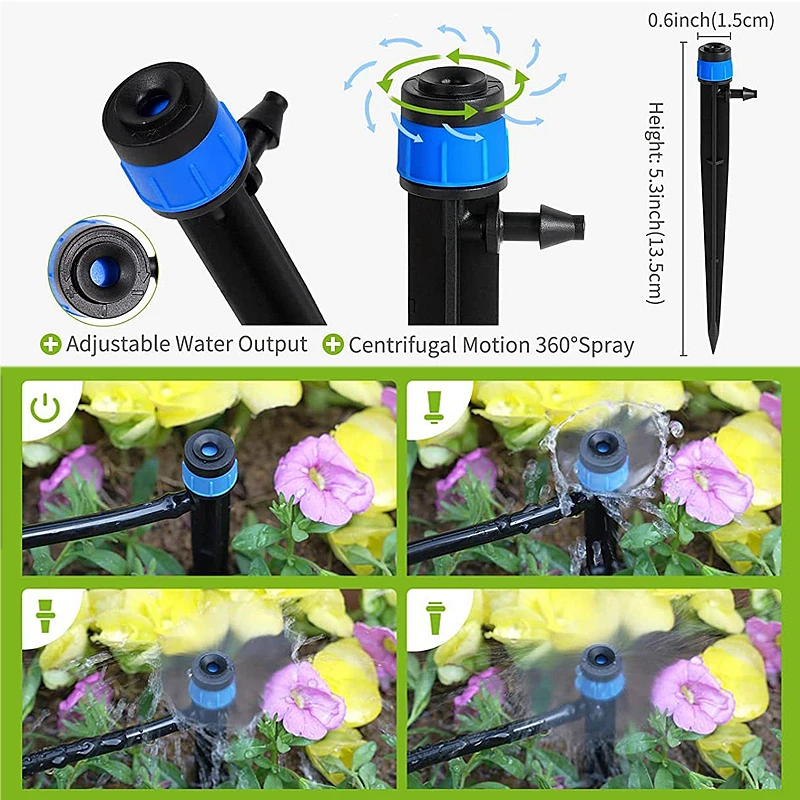 0.6inch(1.5cm)

Height: 5.3inch(13.5cm)

Adjustable Water Output

Centrifugal Motion 360°Spray